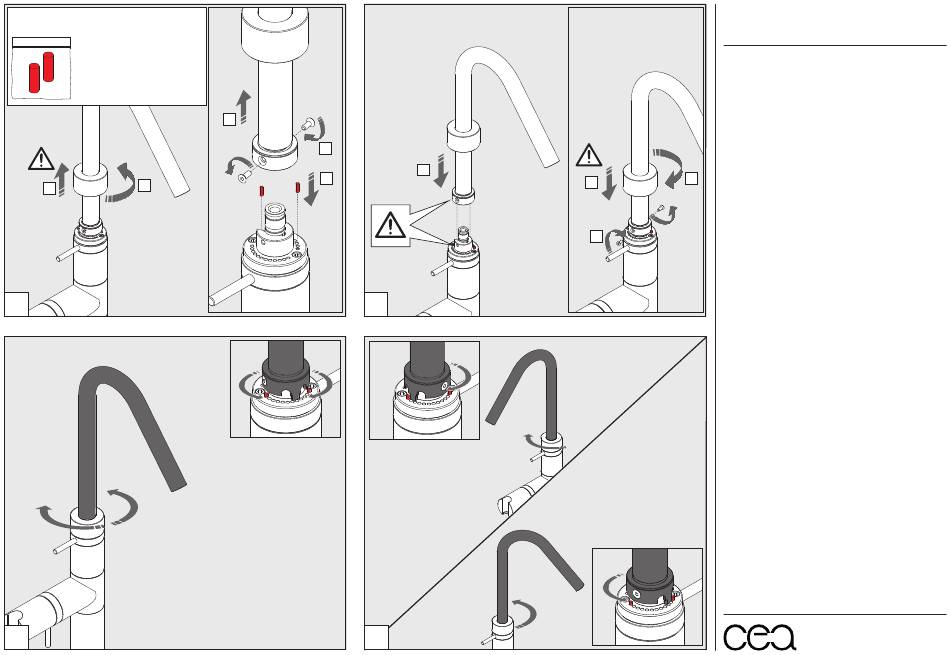 cea