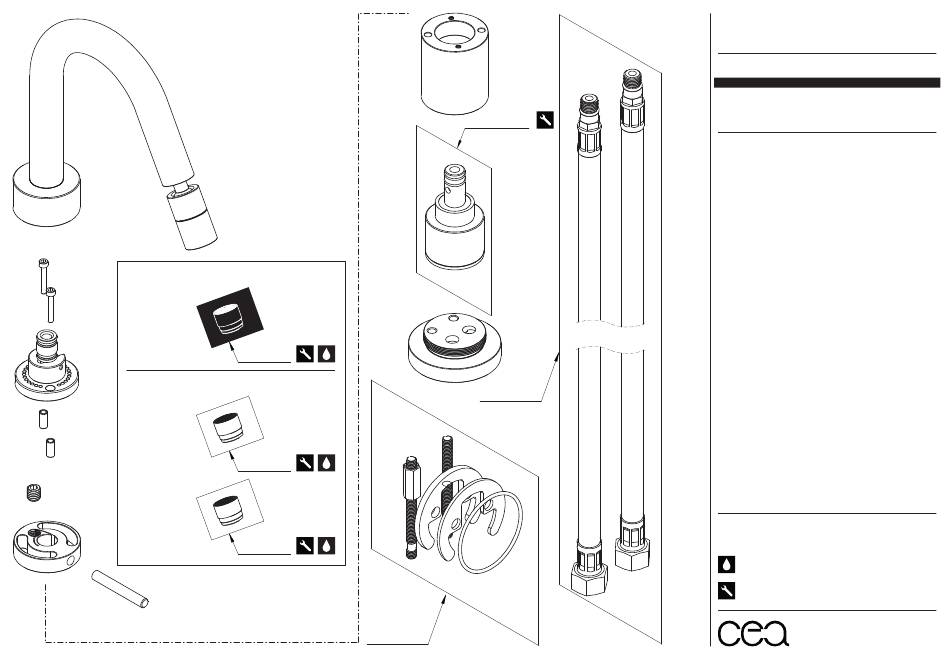 cea