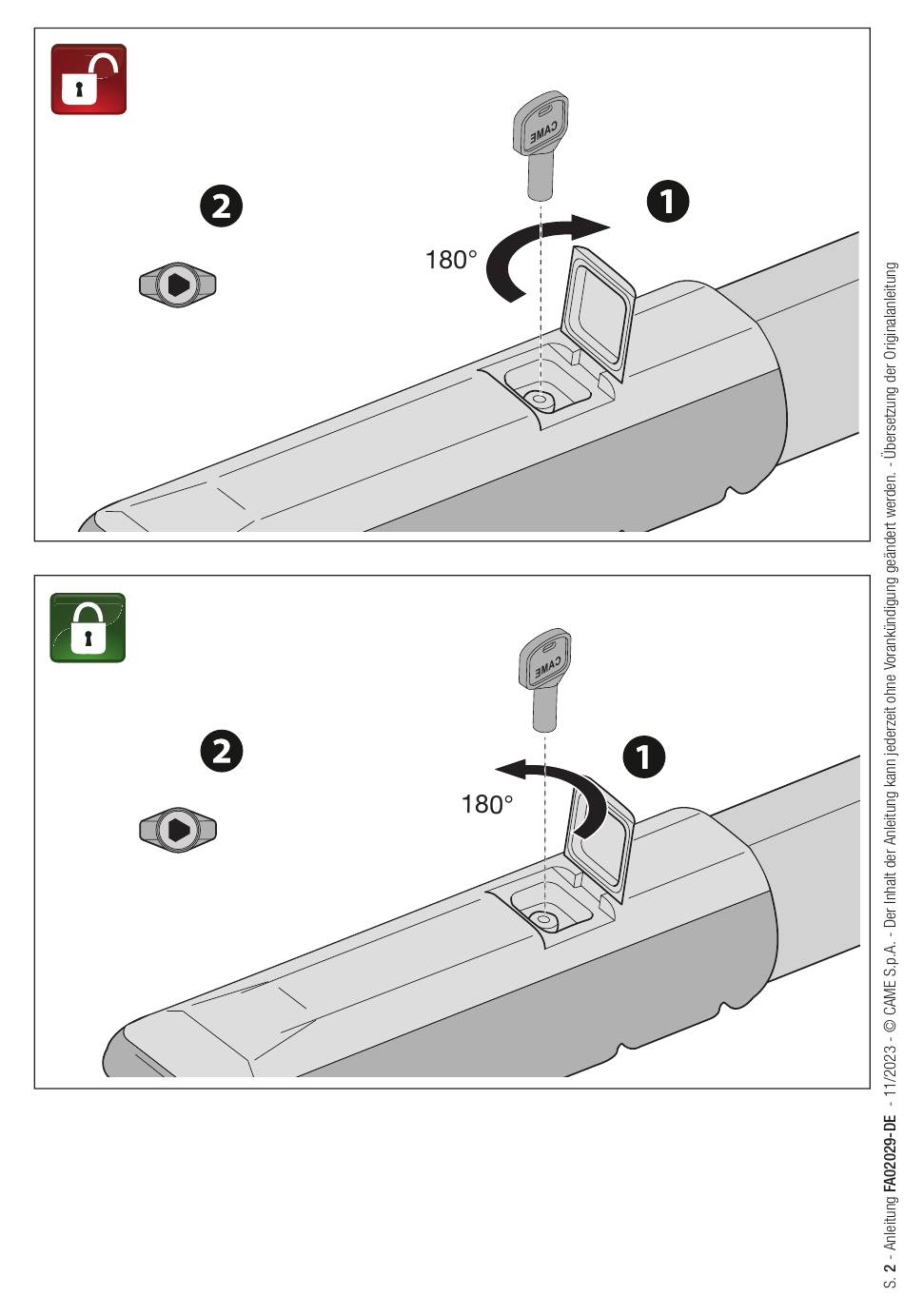 CAME

2

1

180°

CAME

2

1

180°

S. 2 - Anleitung FA02029-DE - 11/2023 - © CAME S.p.A. - Der Inhalt der Anleitung kann jederzeit ohne Vorankündigung geändert werden. - Übersetzung der Originalanleitung