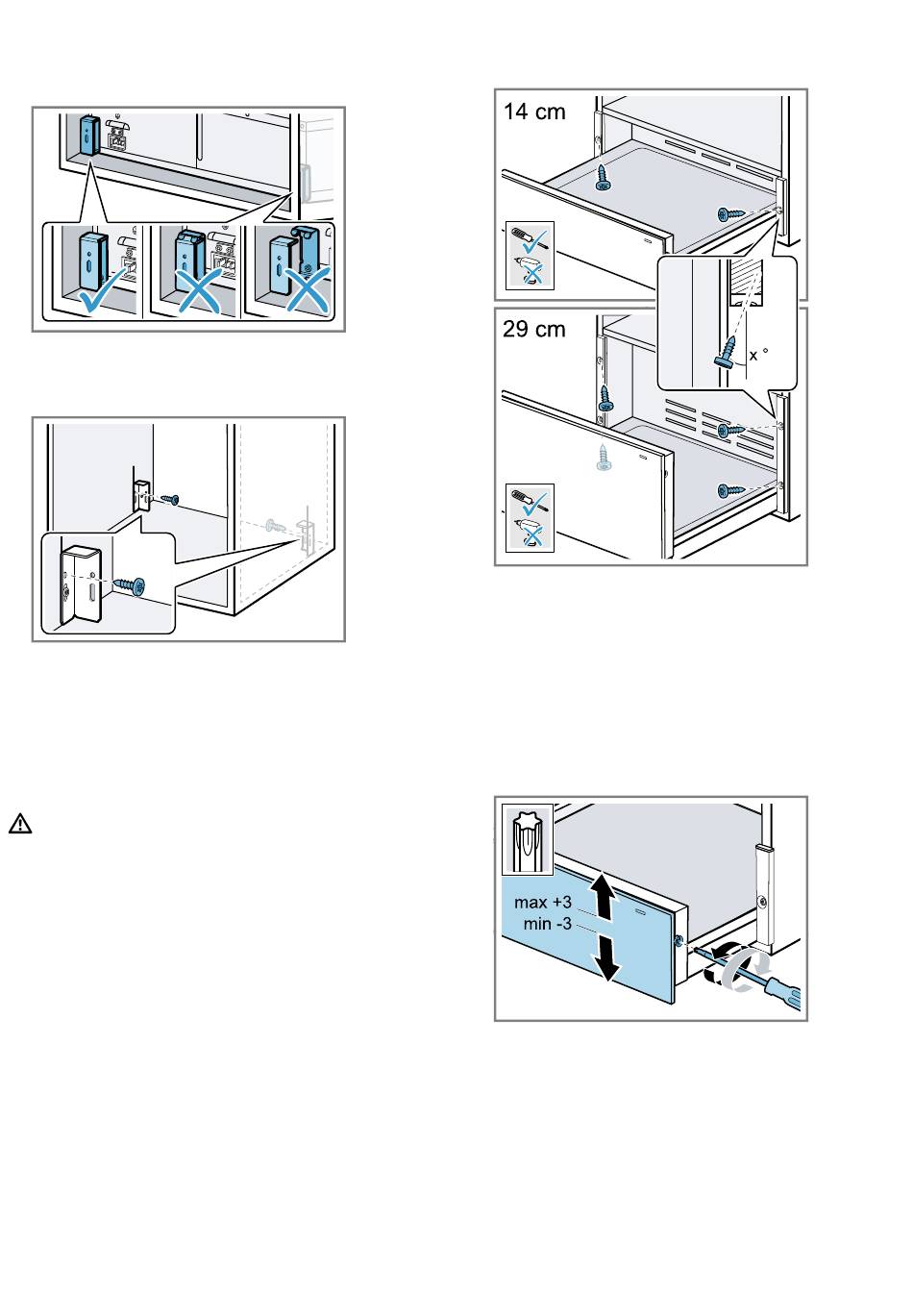 14 cm

29 cm

x °

max +3
min -3