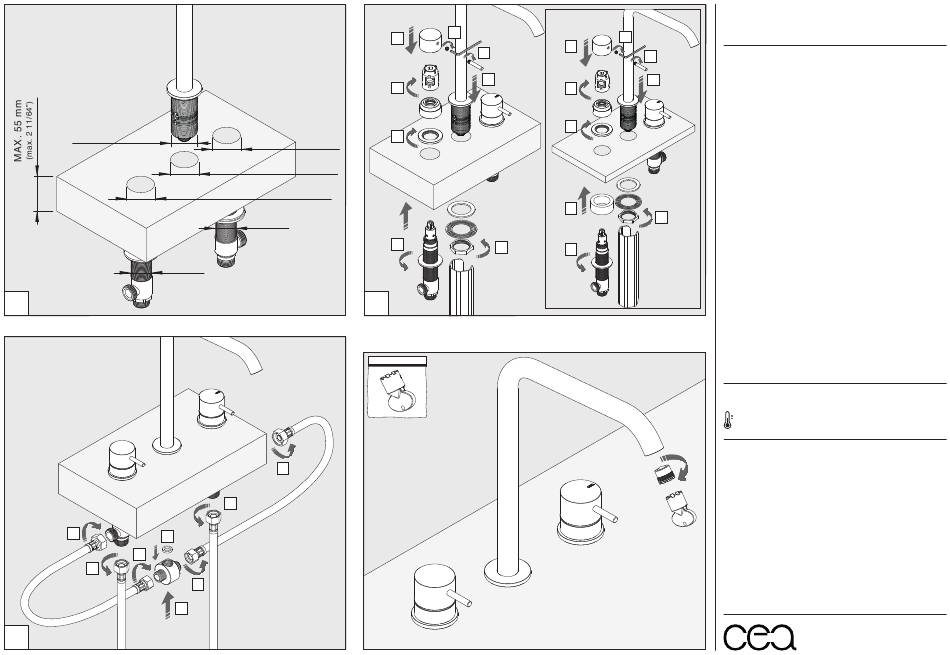 MAX. 55 mm
(max. 2 11/64")

cea