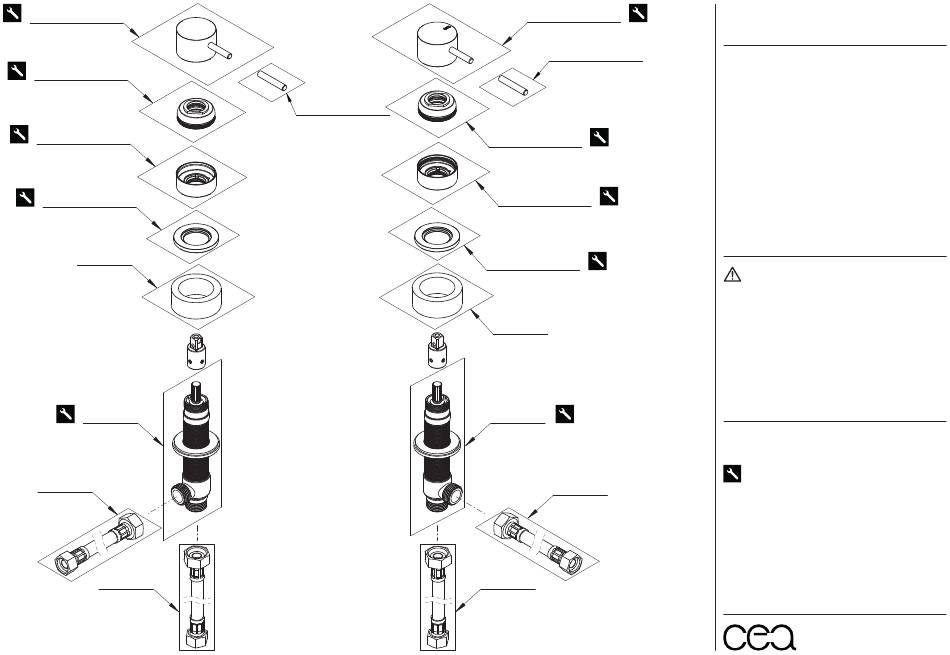 cea