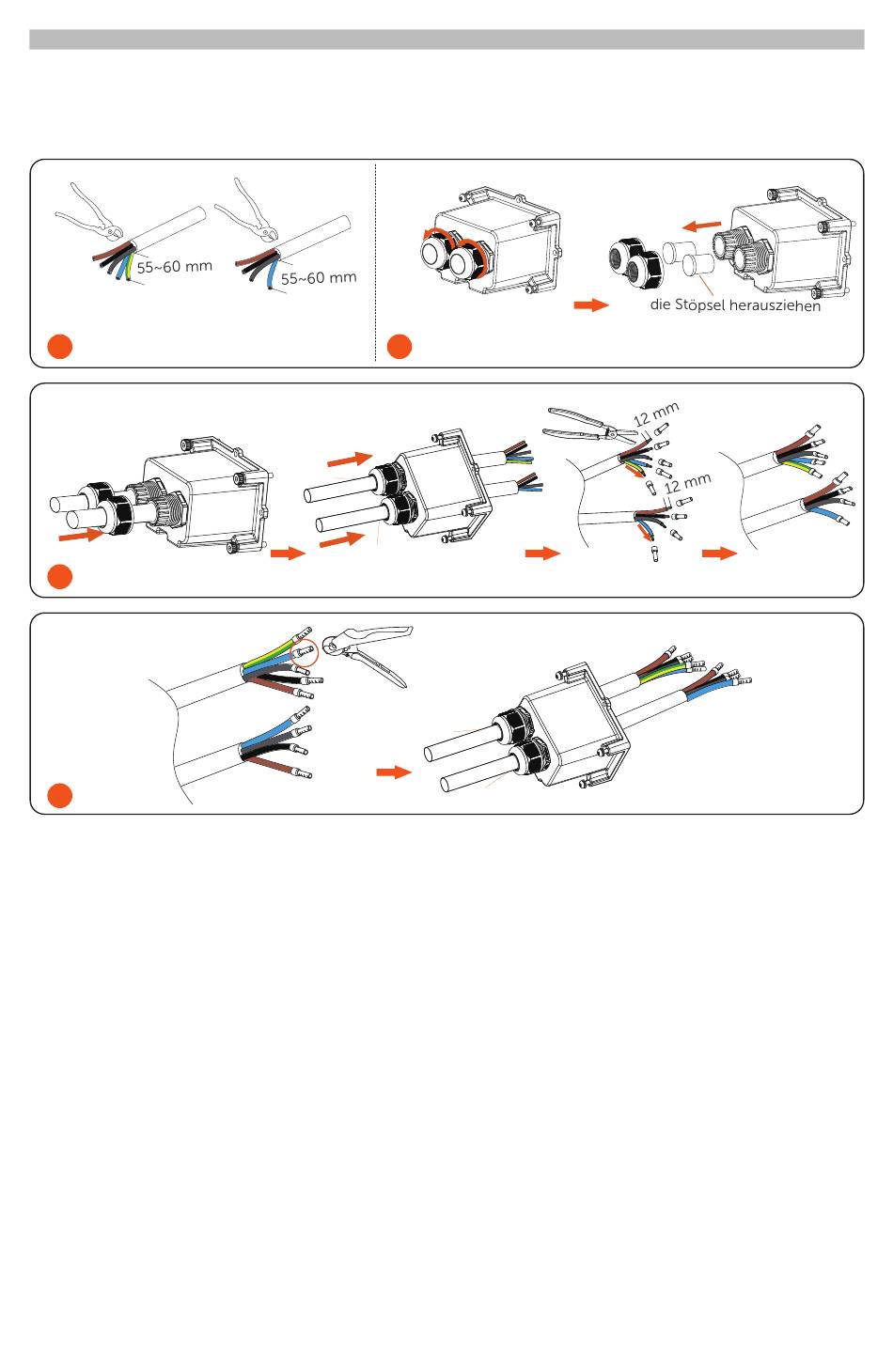 55~60 mm

55~60 mm

die Stöpsel herausziehen

12 mm

12 mm