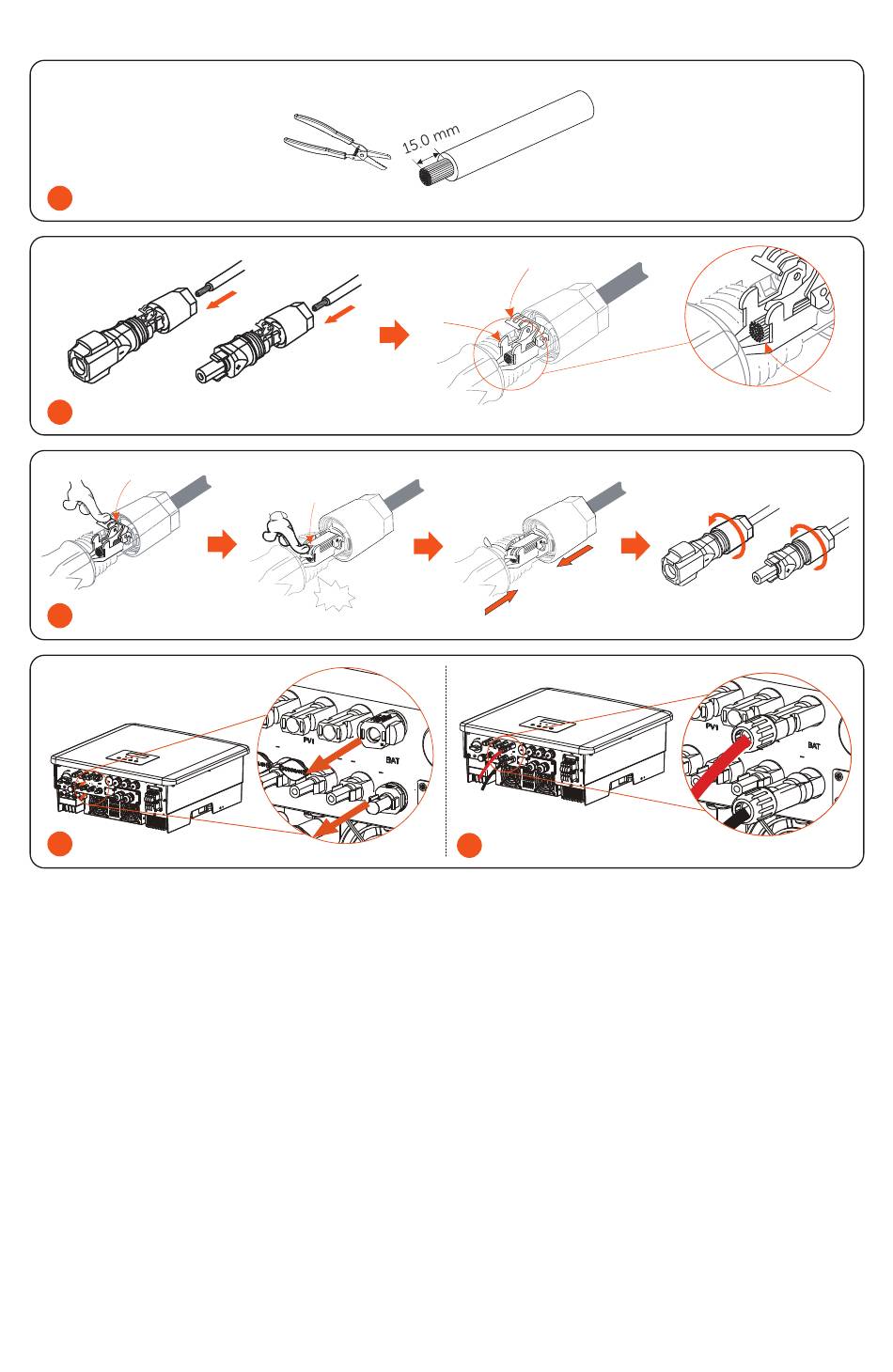 15.0 mm

PV1

BAT

PV1

BAT