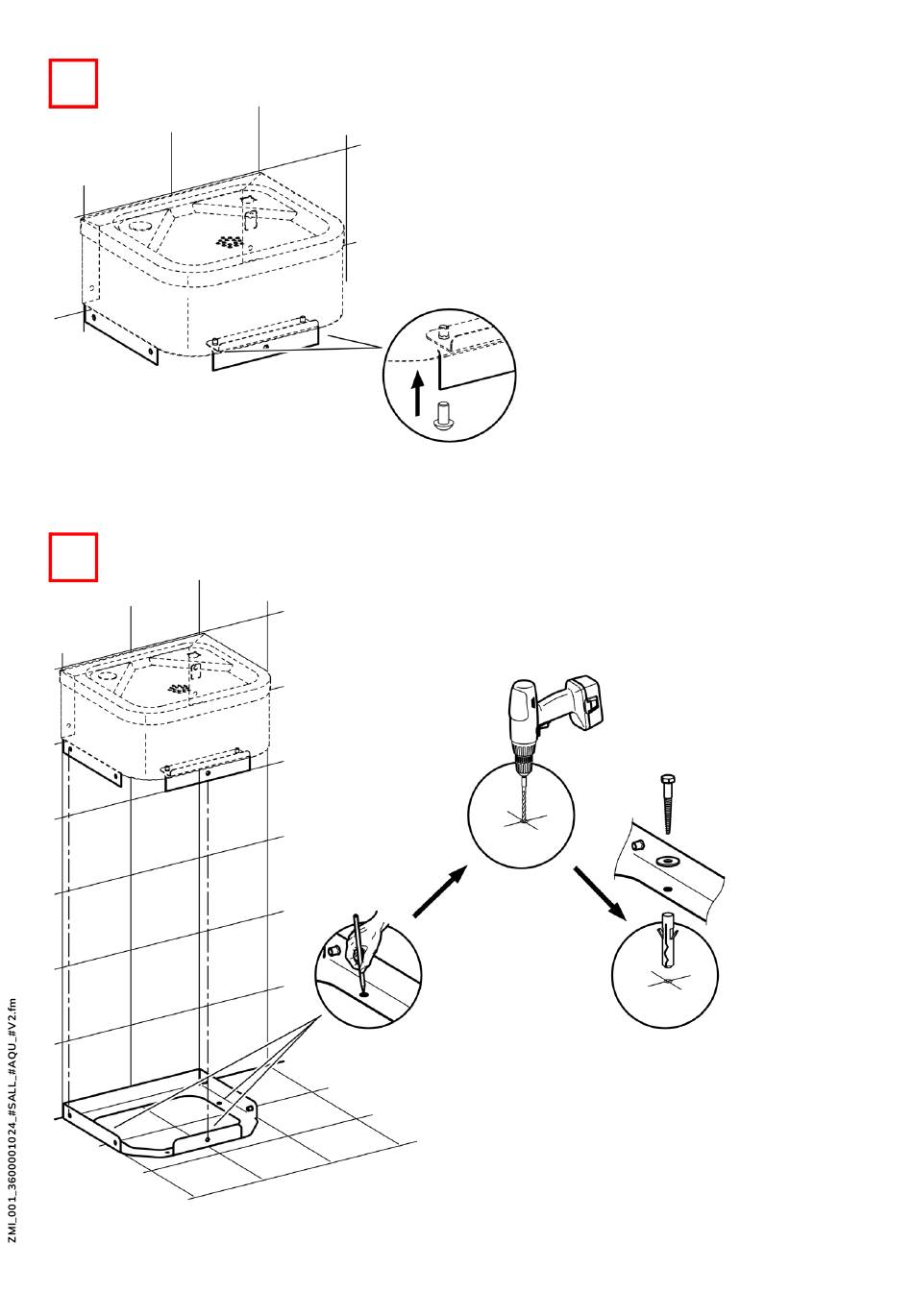 ZMI_001_3600001024_#SALL_#AQU_#V2.fm