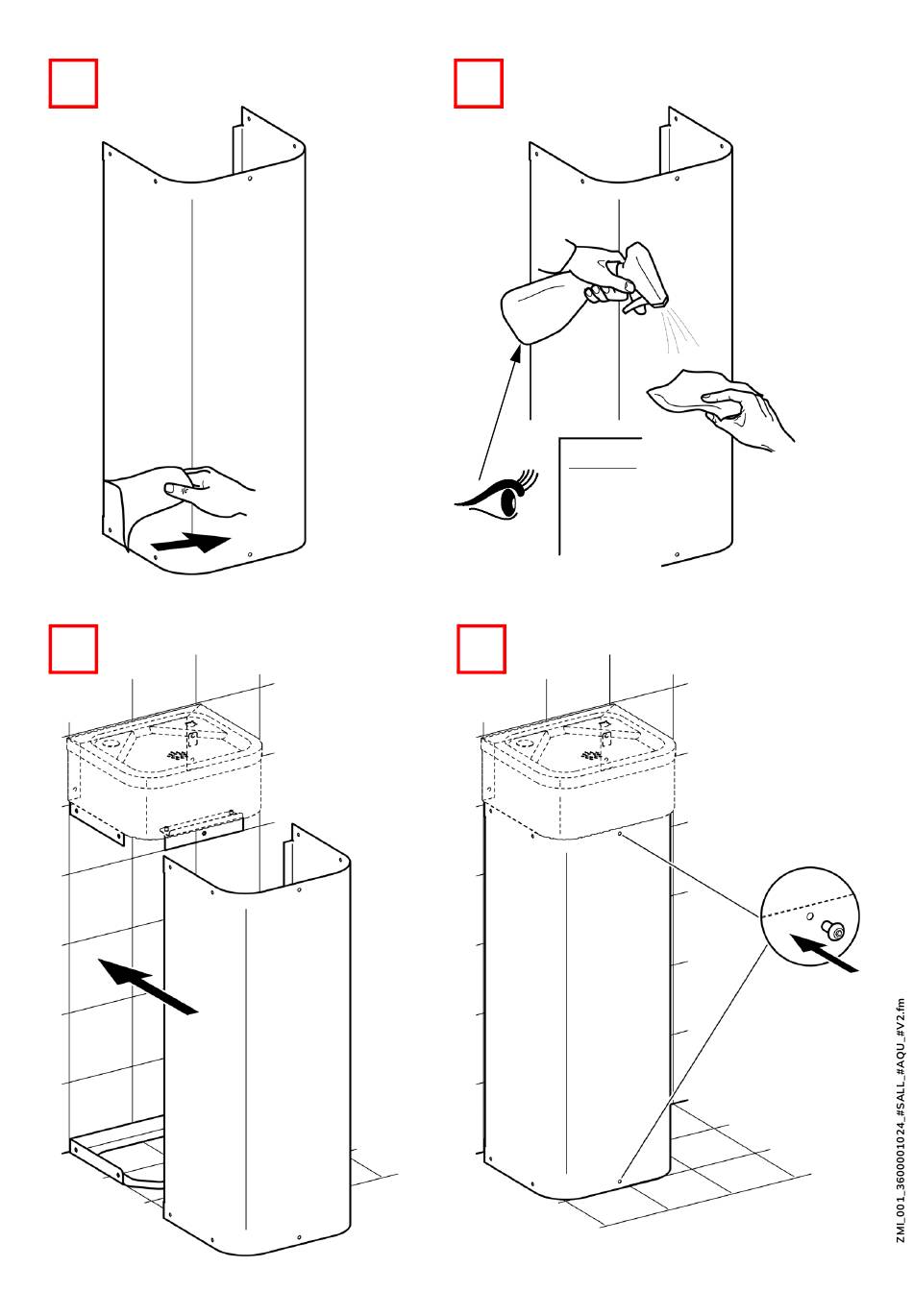 ZMI_001_3600001024_#SALL_#AQU_#V2.fm