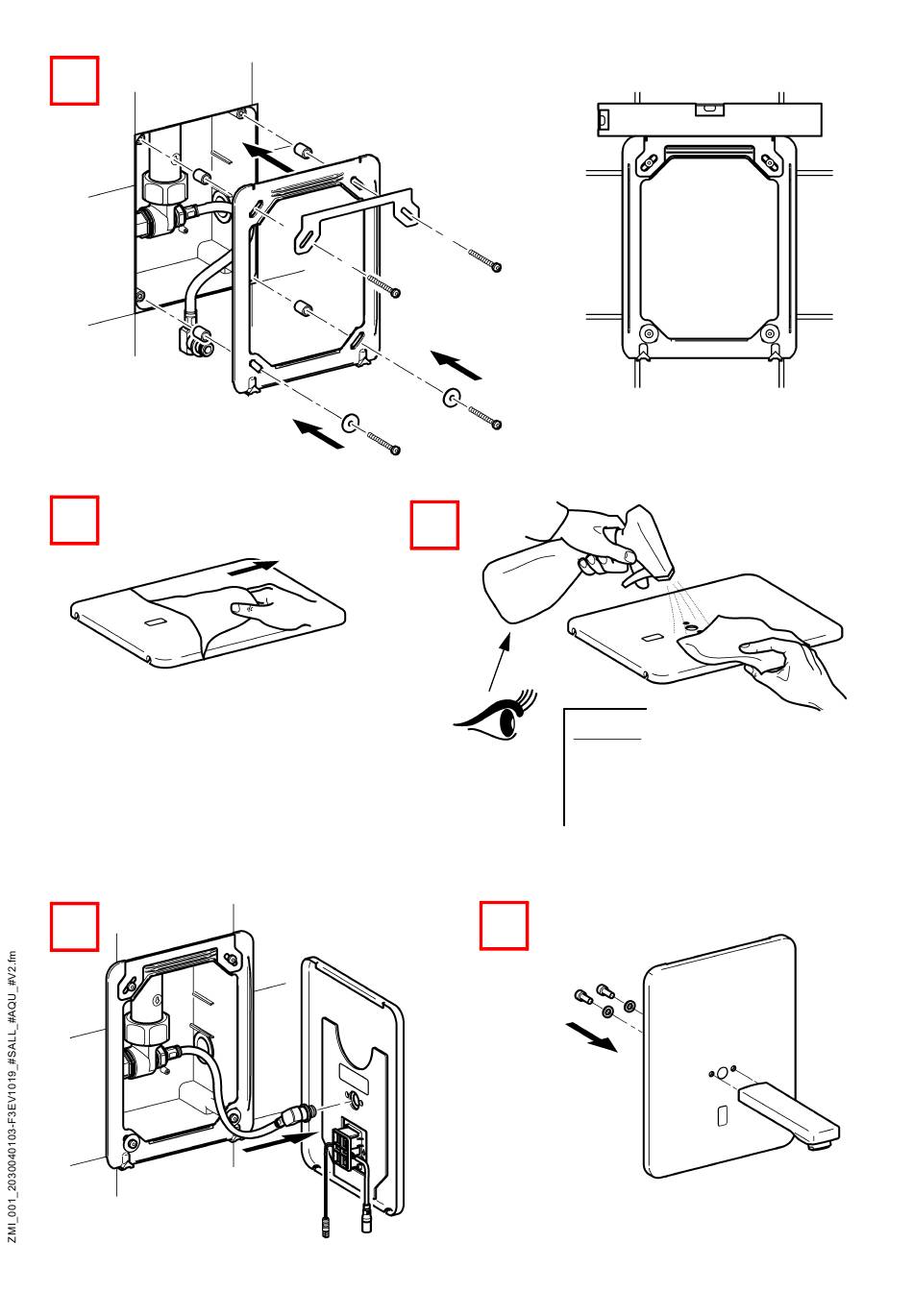 ZMI_001_2030040103-F3EV1019_#SALL_#AQU_#V2.fm