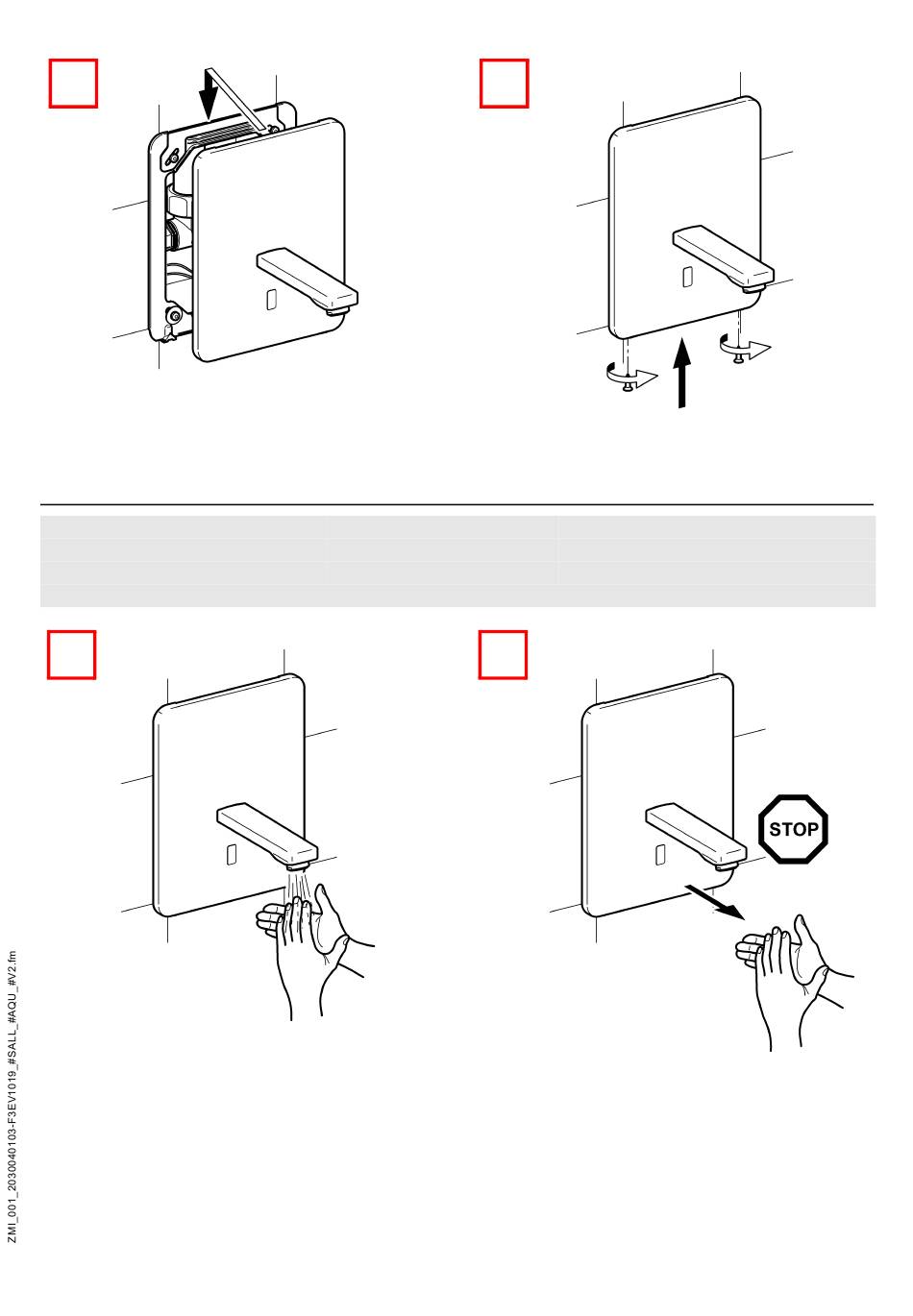 STOP

ZMI_001_2030040103-F3EV1019_#SALL_#AQU_#V2.fm