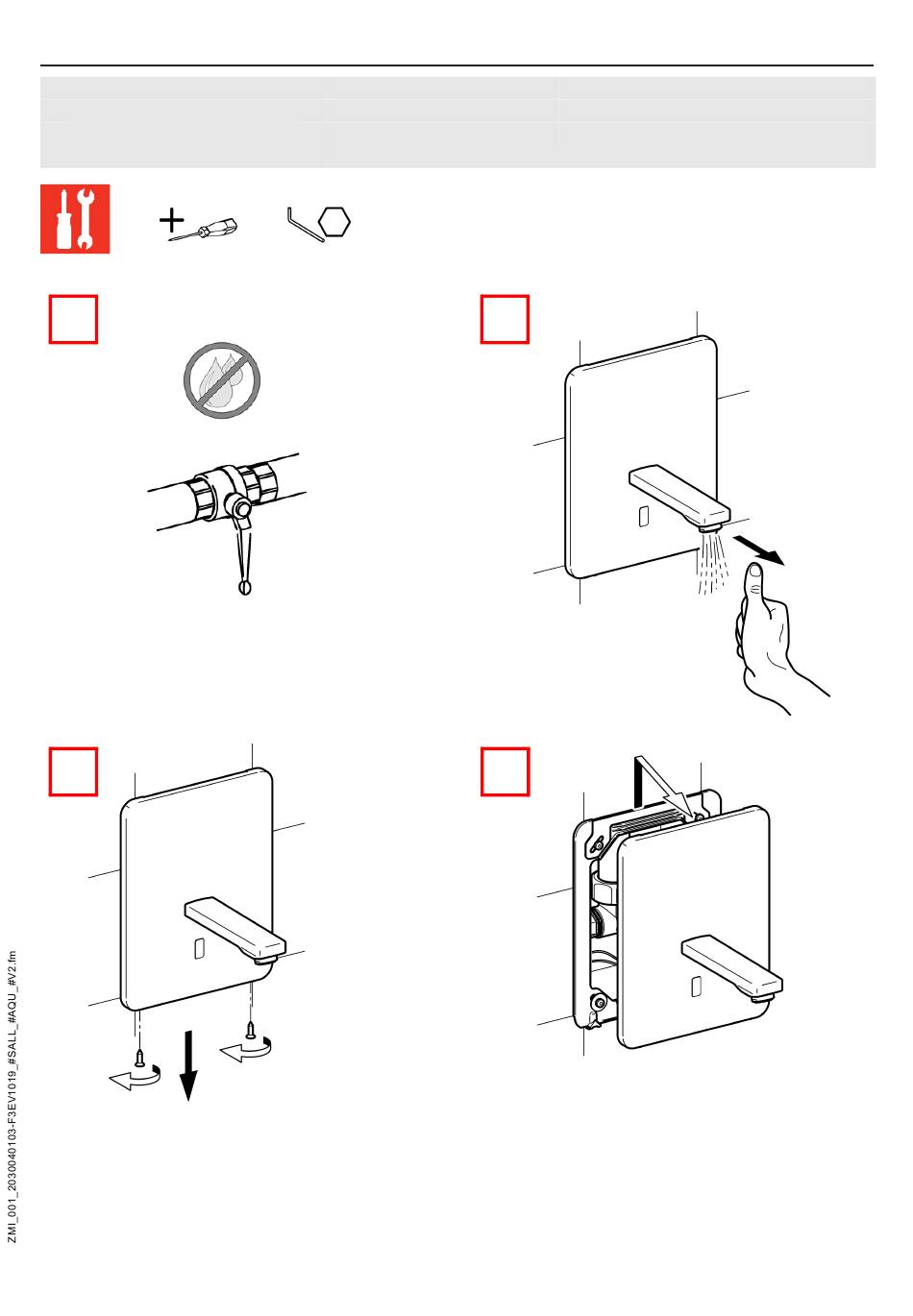 ZMI_001_2030040103-F3EV1019_#SALL_#AQU_#V2.fm