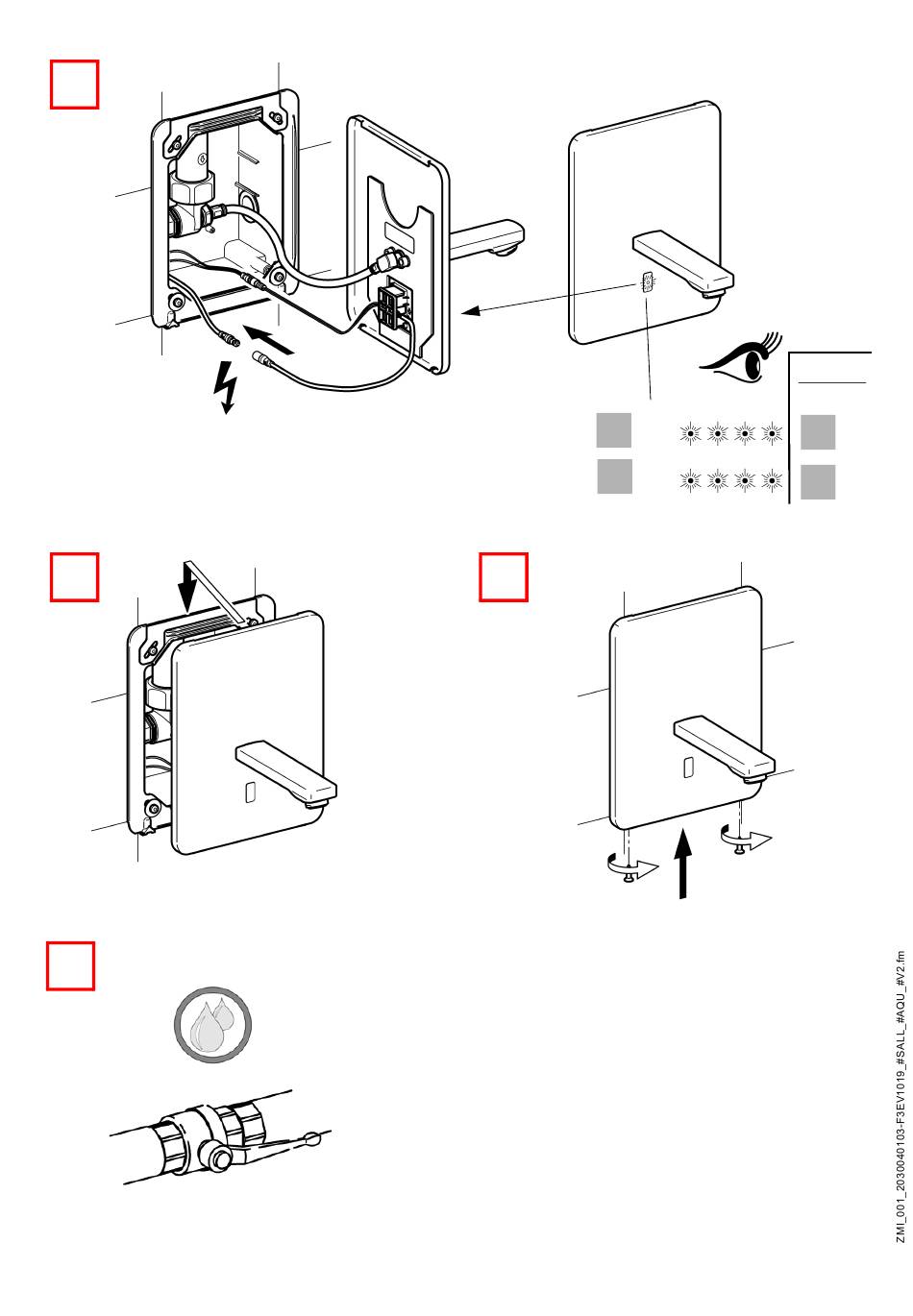 ZMI_001_2030040103-F3EV1019_#SALL_#AQU_#V2.fm