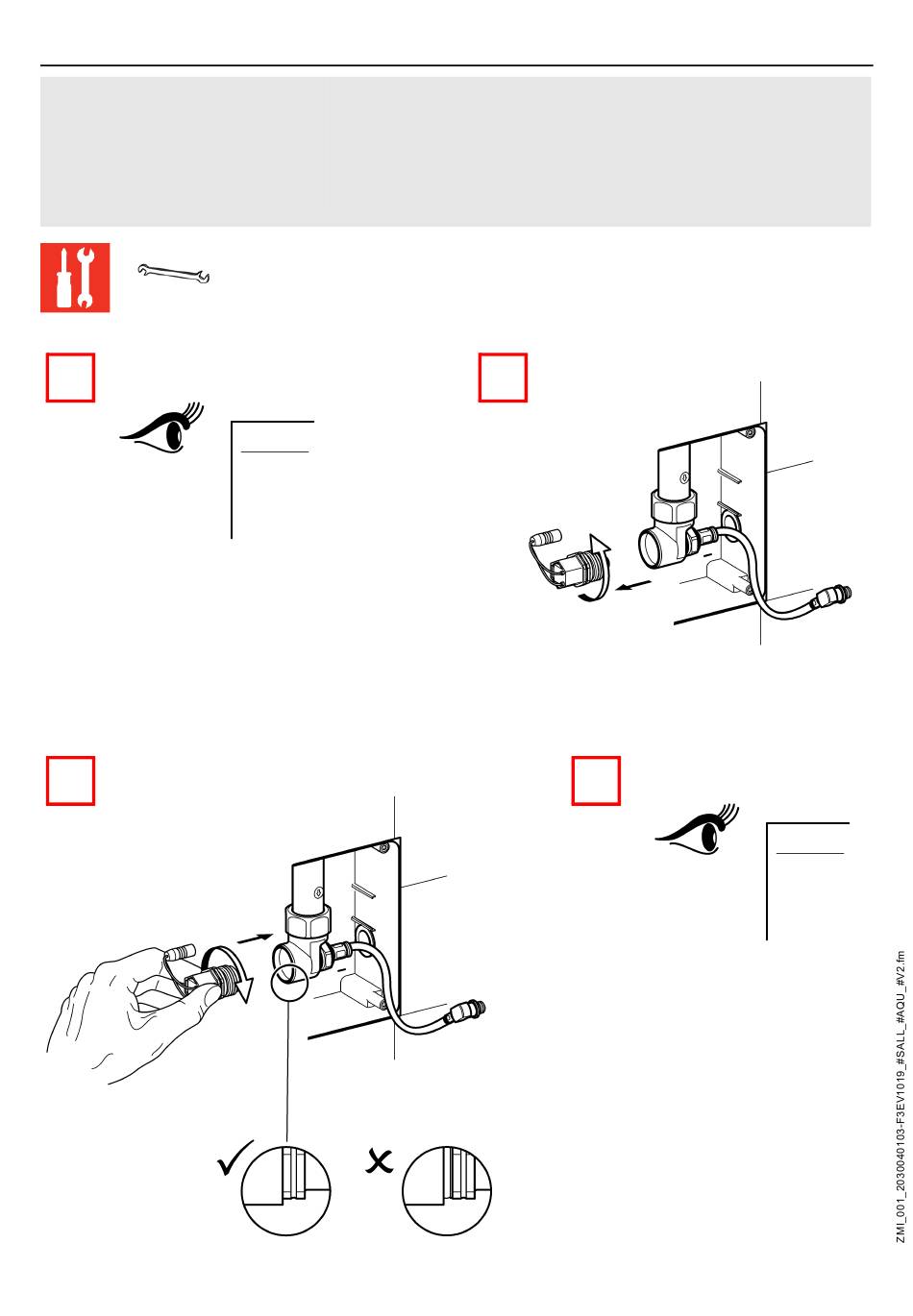 ZMI_001_2030040103-F3EV1019_#SALL_#AQU_#V2.fm