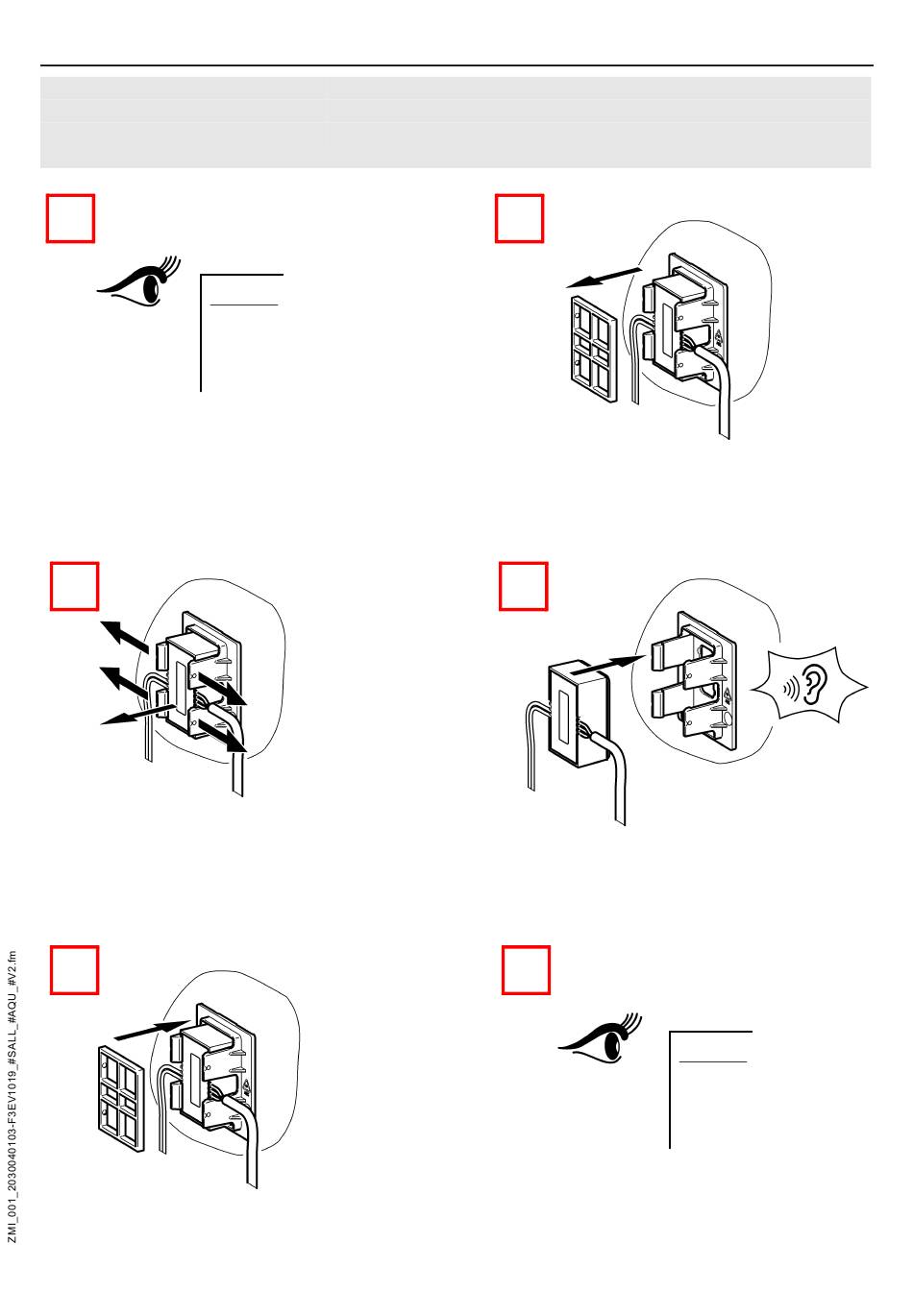 ZMI_001_2030040103-F3EV1019_#SALL_#AQU_#V2.fm