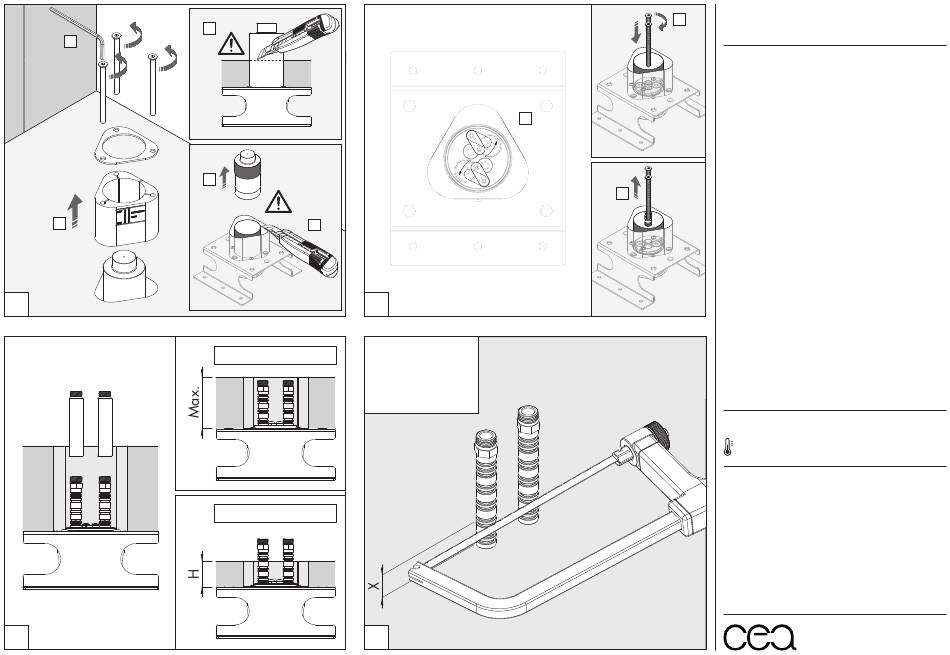 Max.

H

X

cea