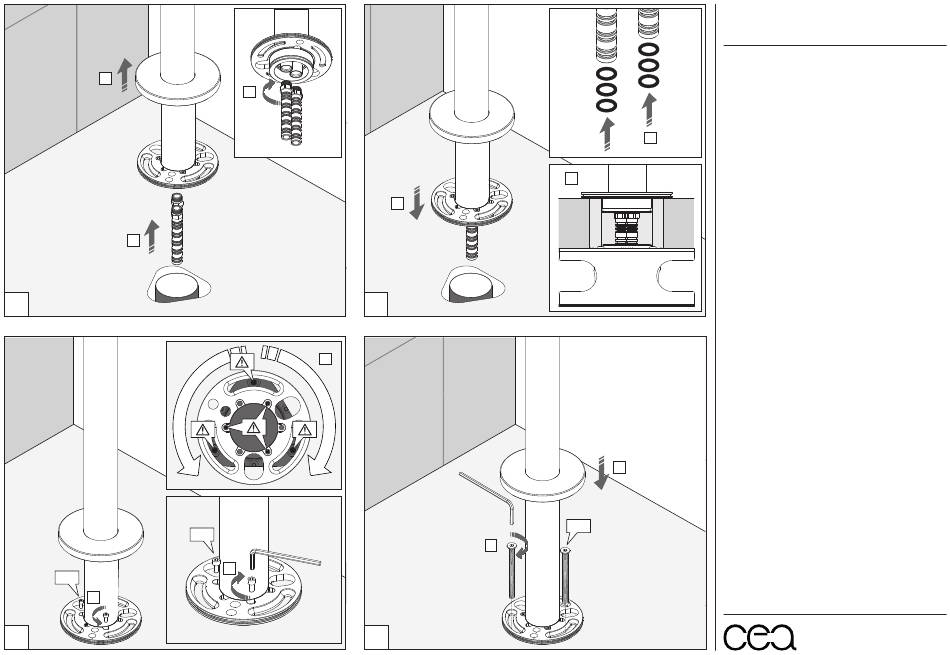 cea