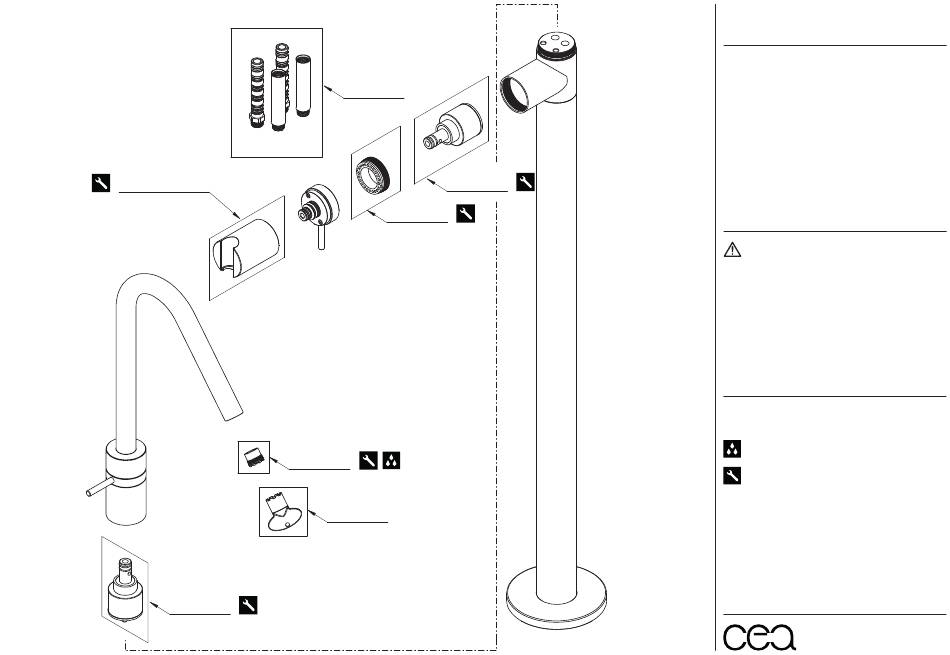 cea