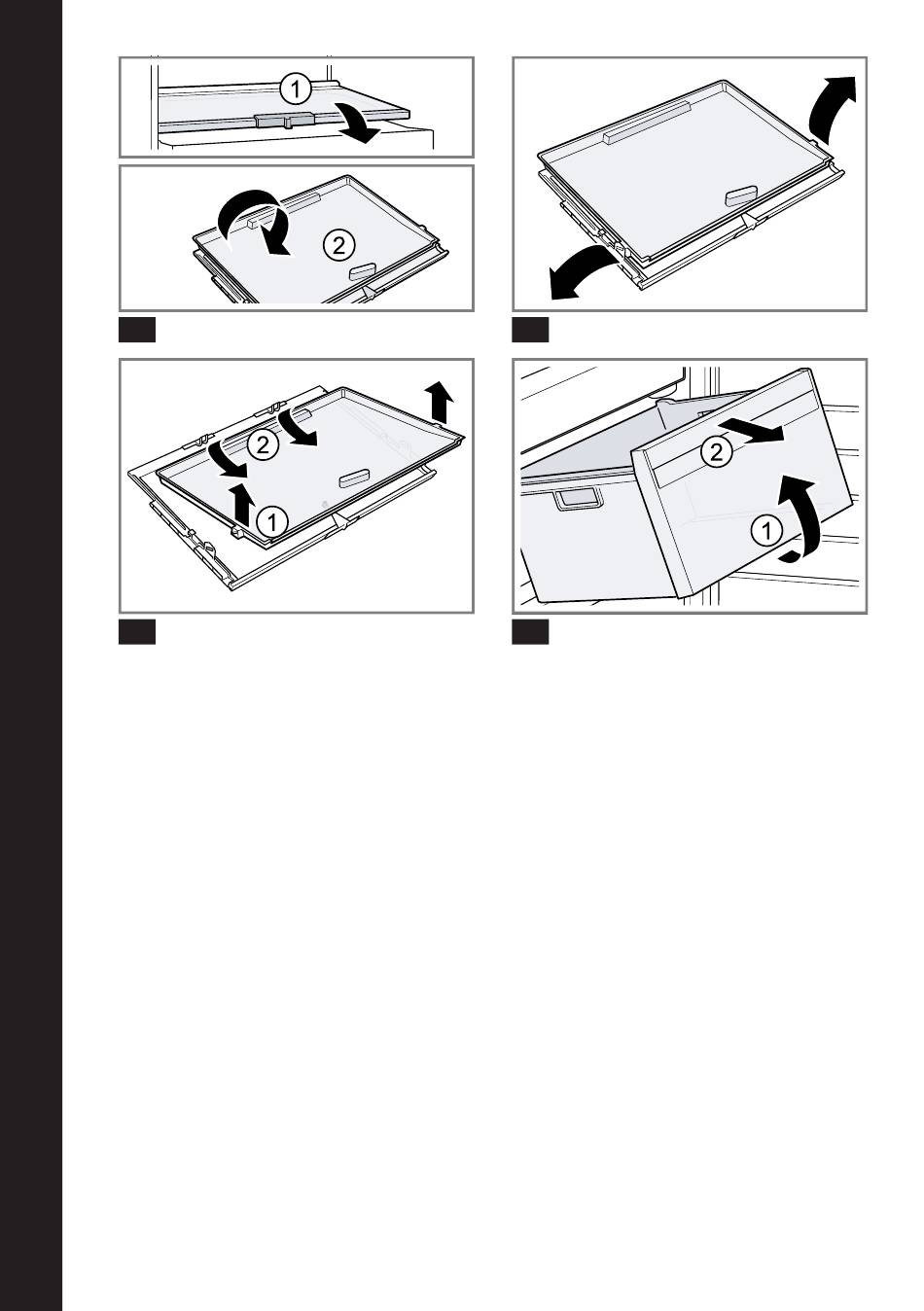 1

2

2

1

2

1