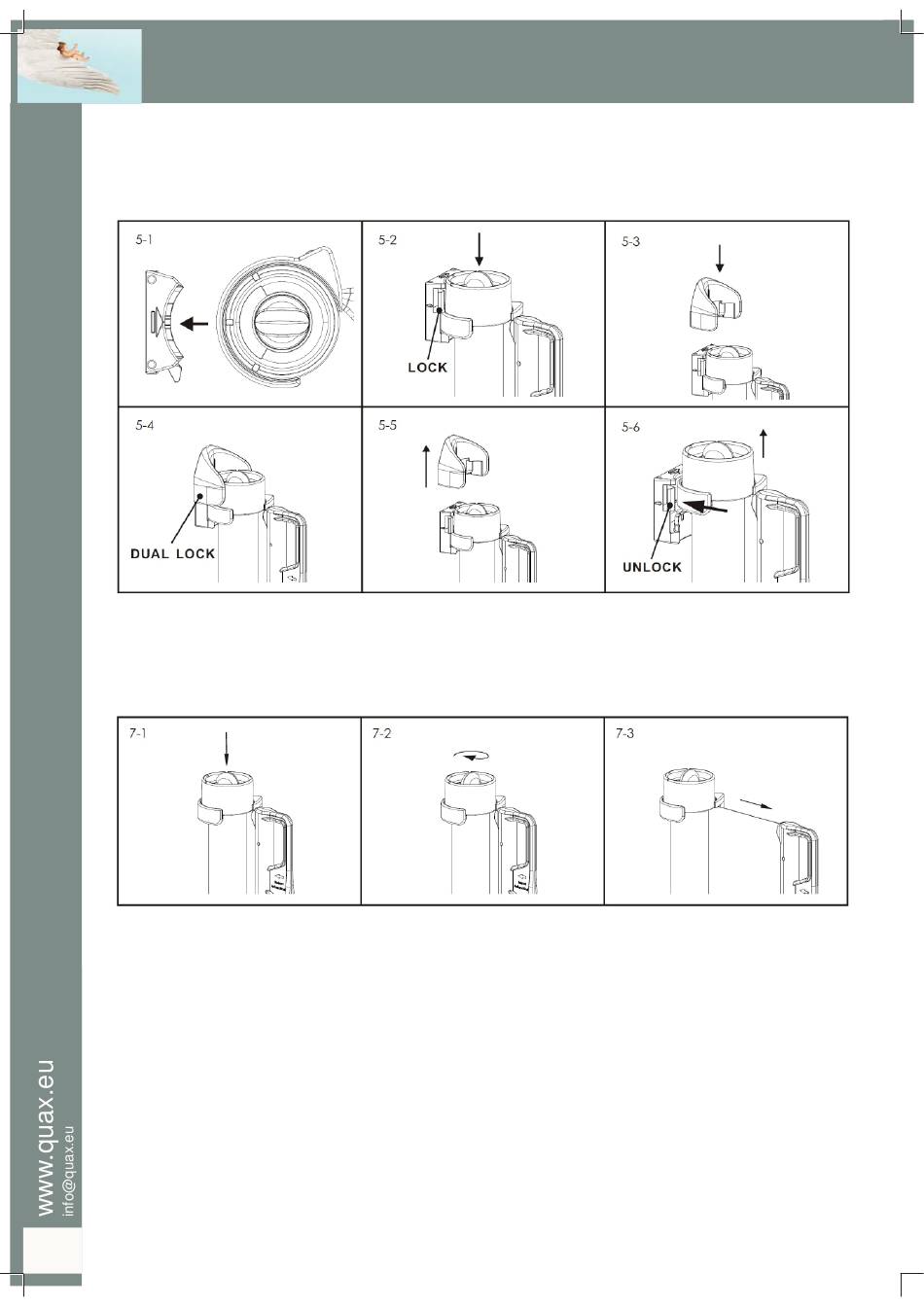 5-1

5-2

LOCK

5-3

5-4

DUAL LOCK

5-5

5-6

UNLOCK

7-1

7-2

7-3

www.quax.eu
info@quax.eu