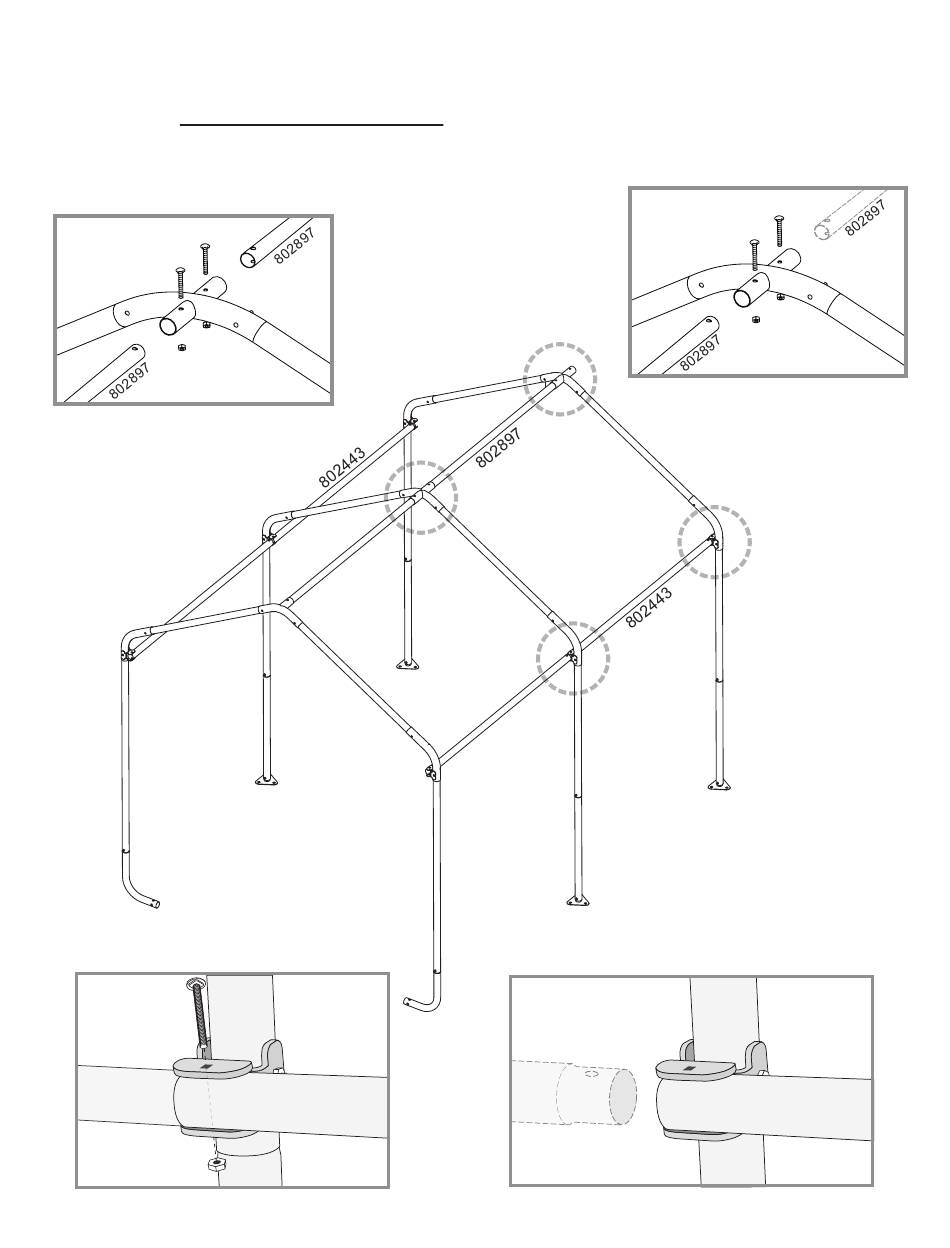 802897

802897

802897

802897

802443

802897

802443