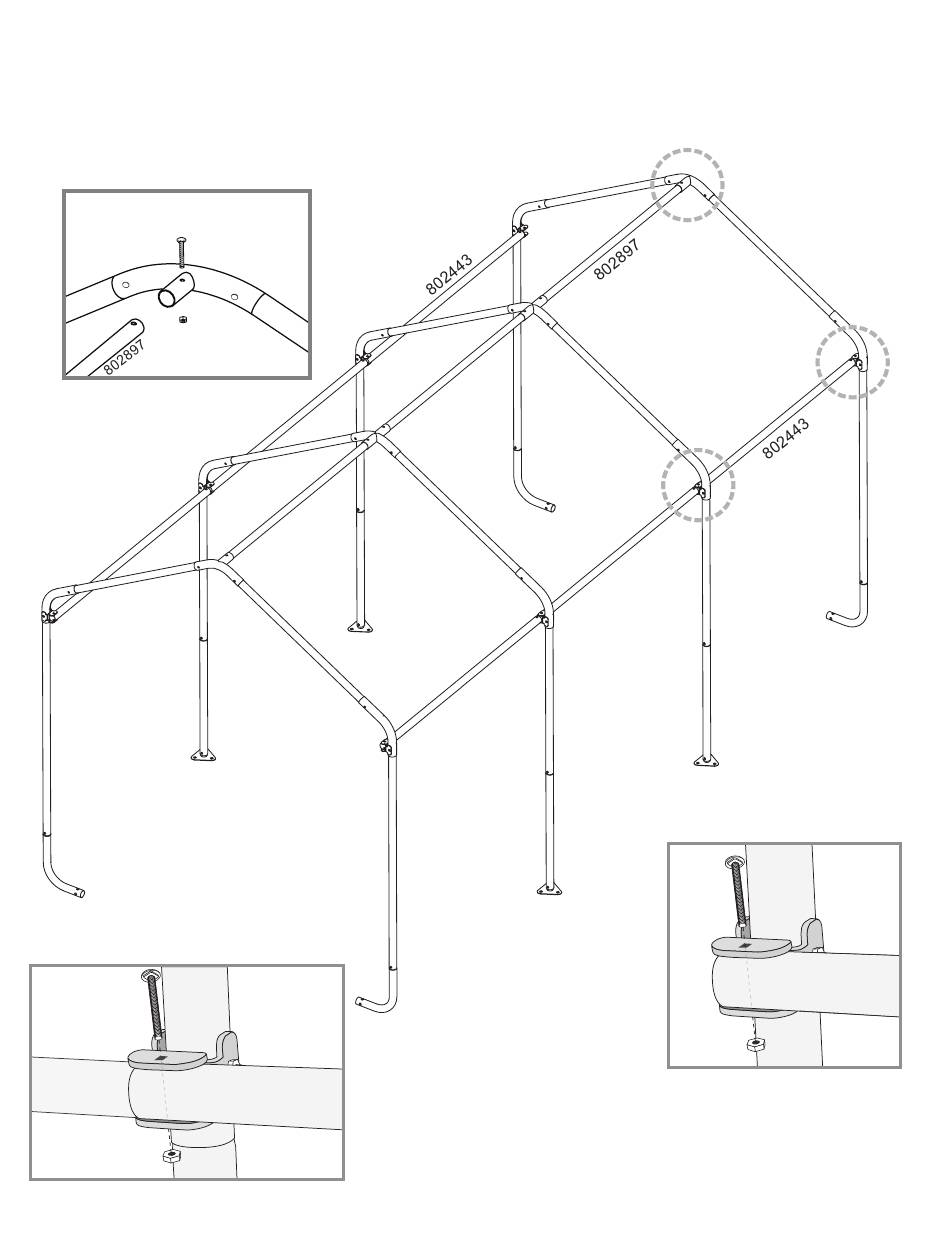 802897

802443

802897

802443