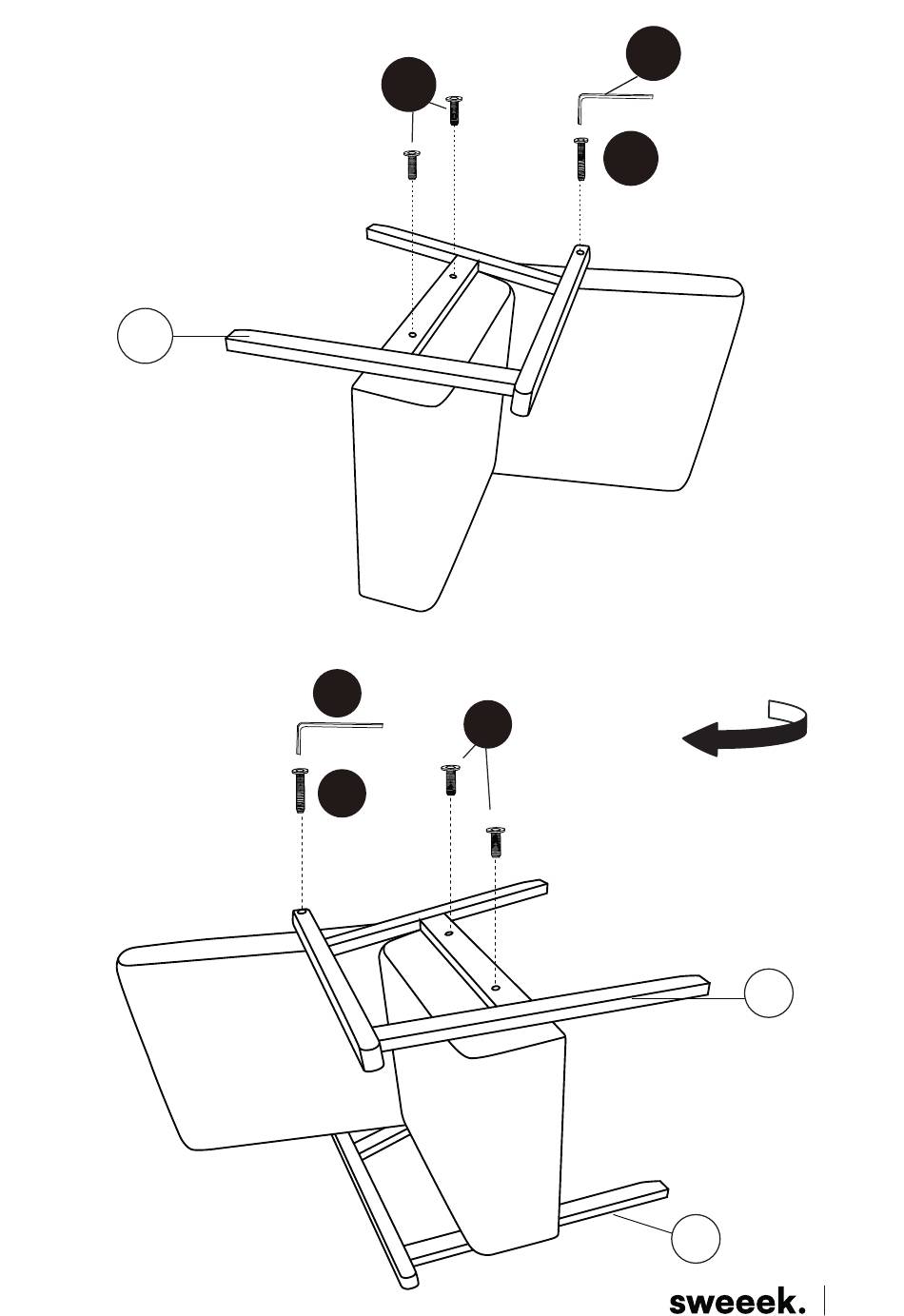 sweeek.