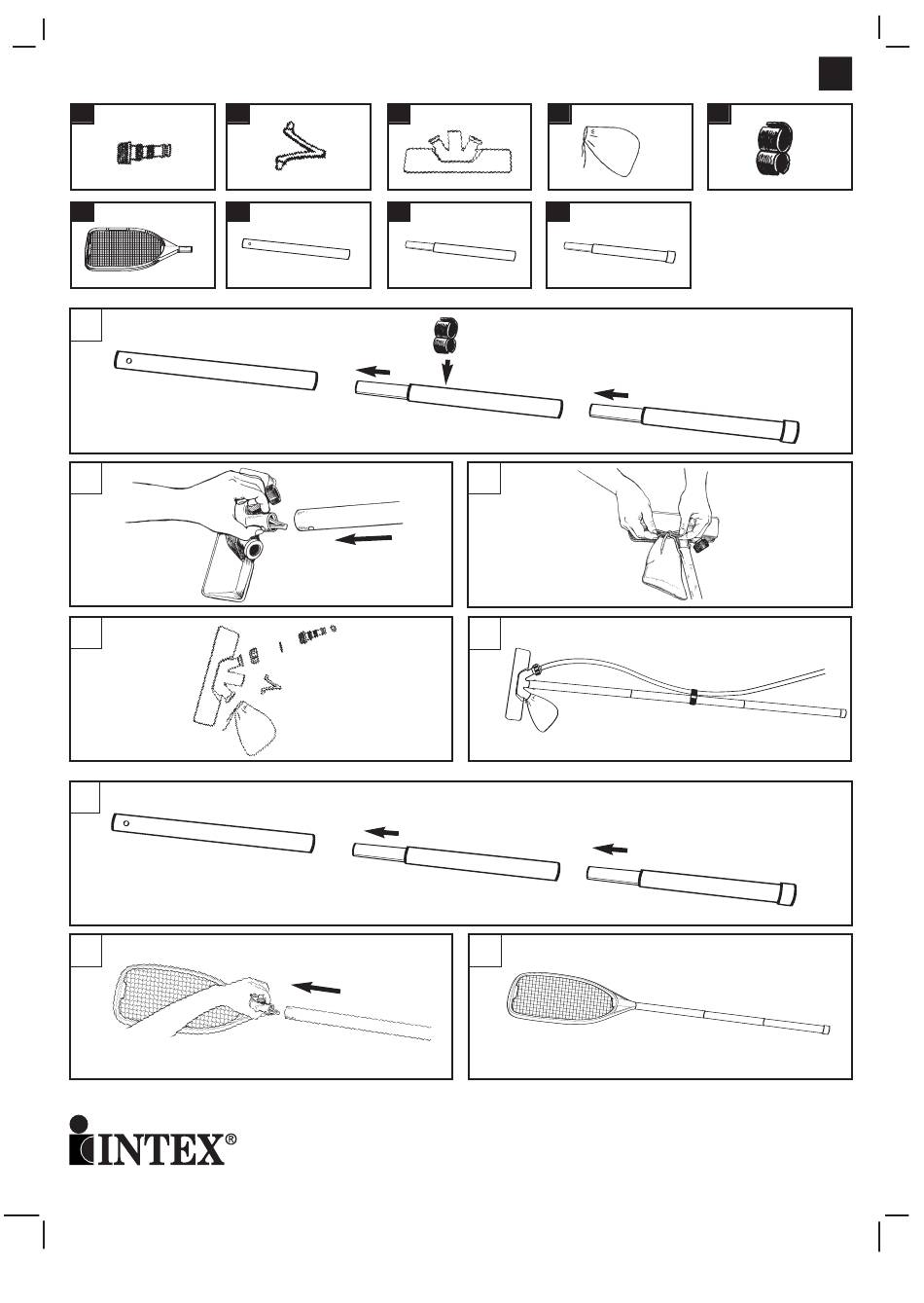 INTEX®