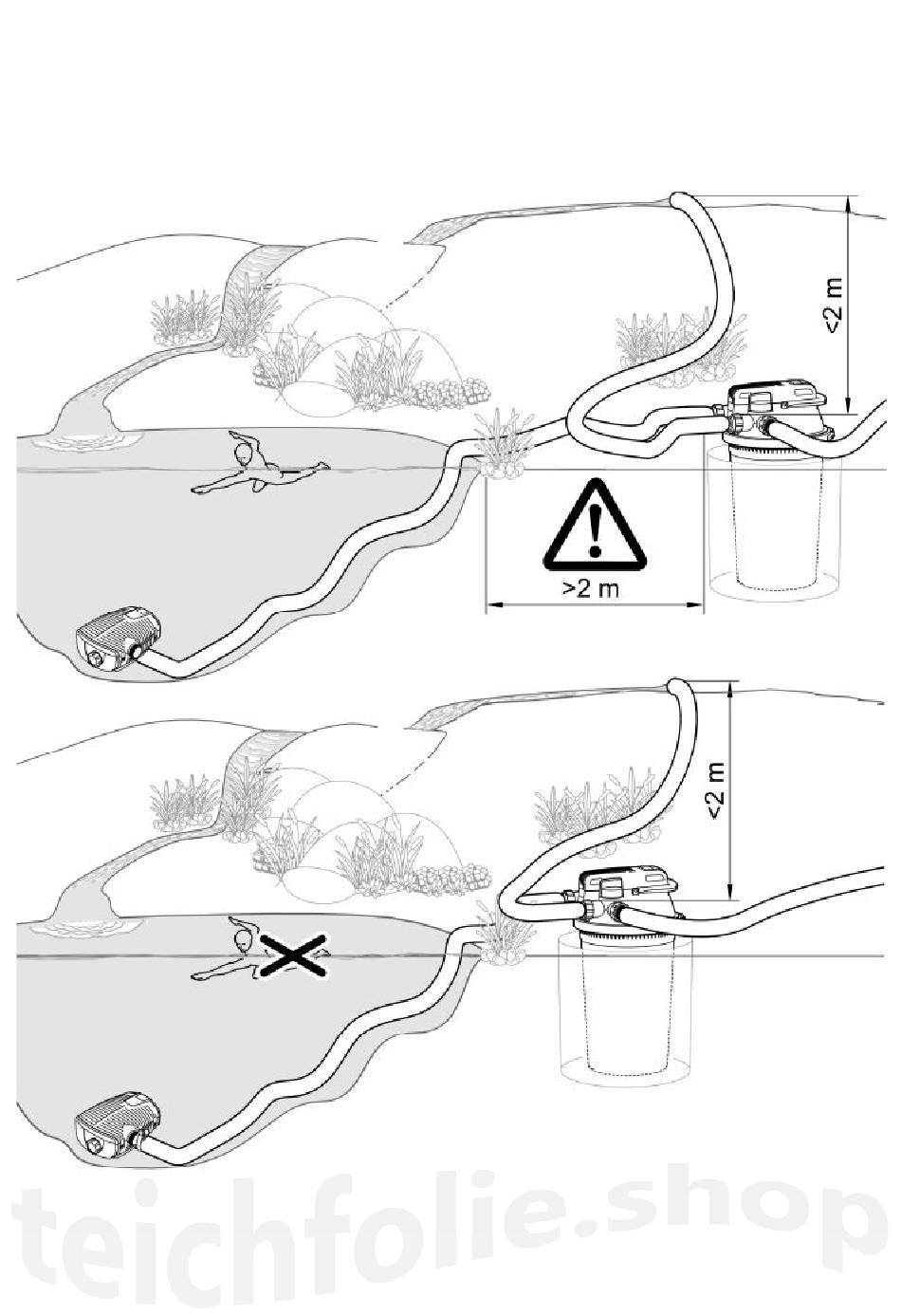 <2 m

>2 m

<2 m

teichfolie.shop