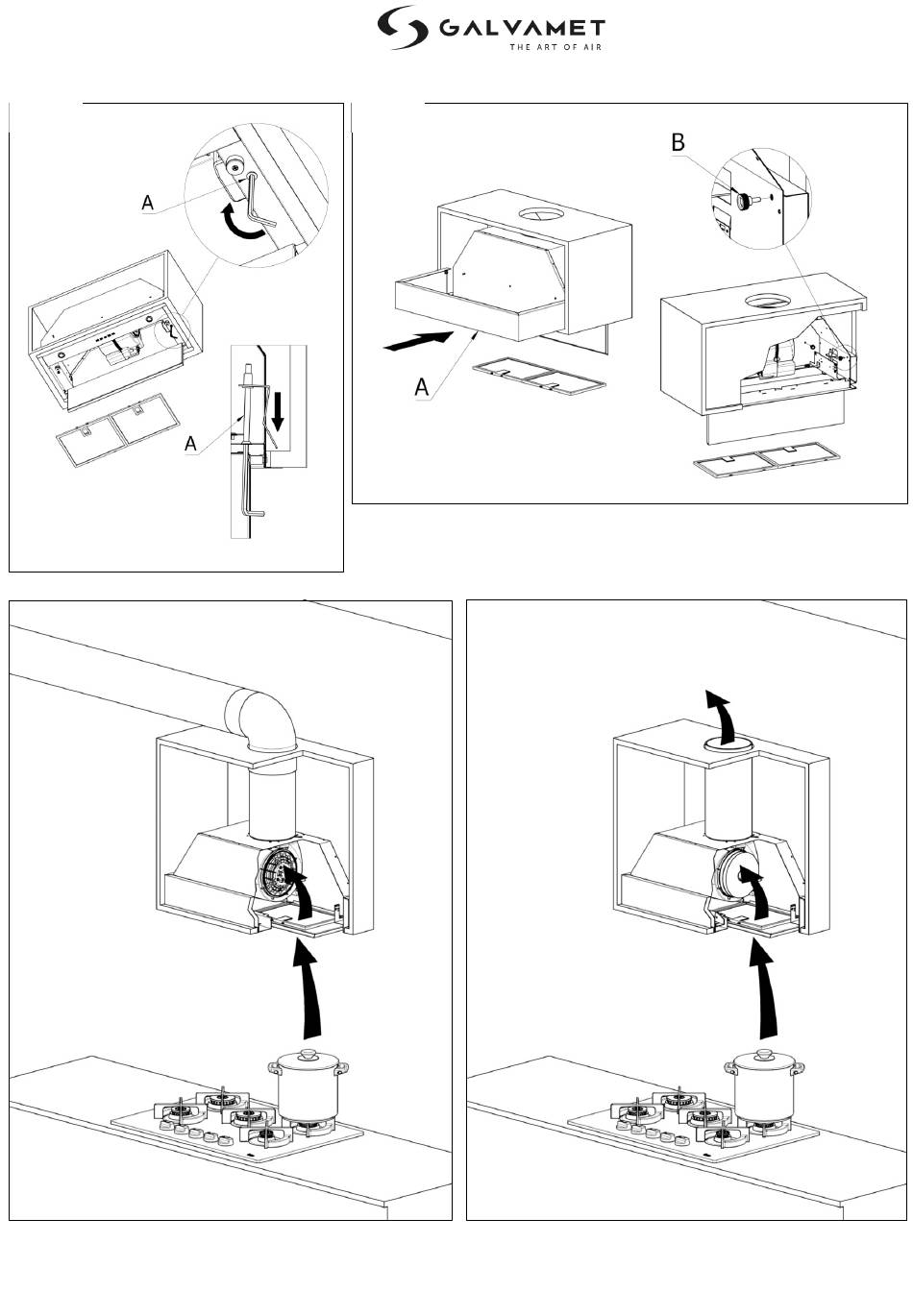 GALVAMET
THE ART OF AIR

A

A

B

A