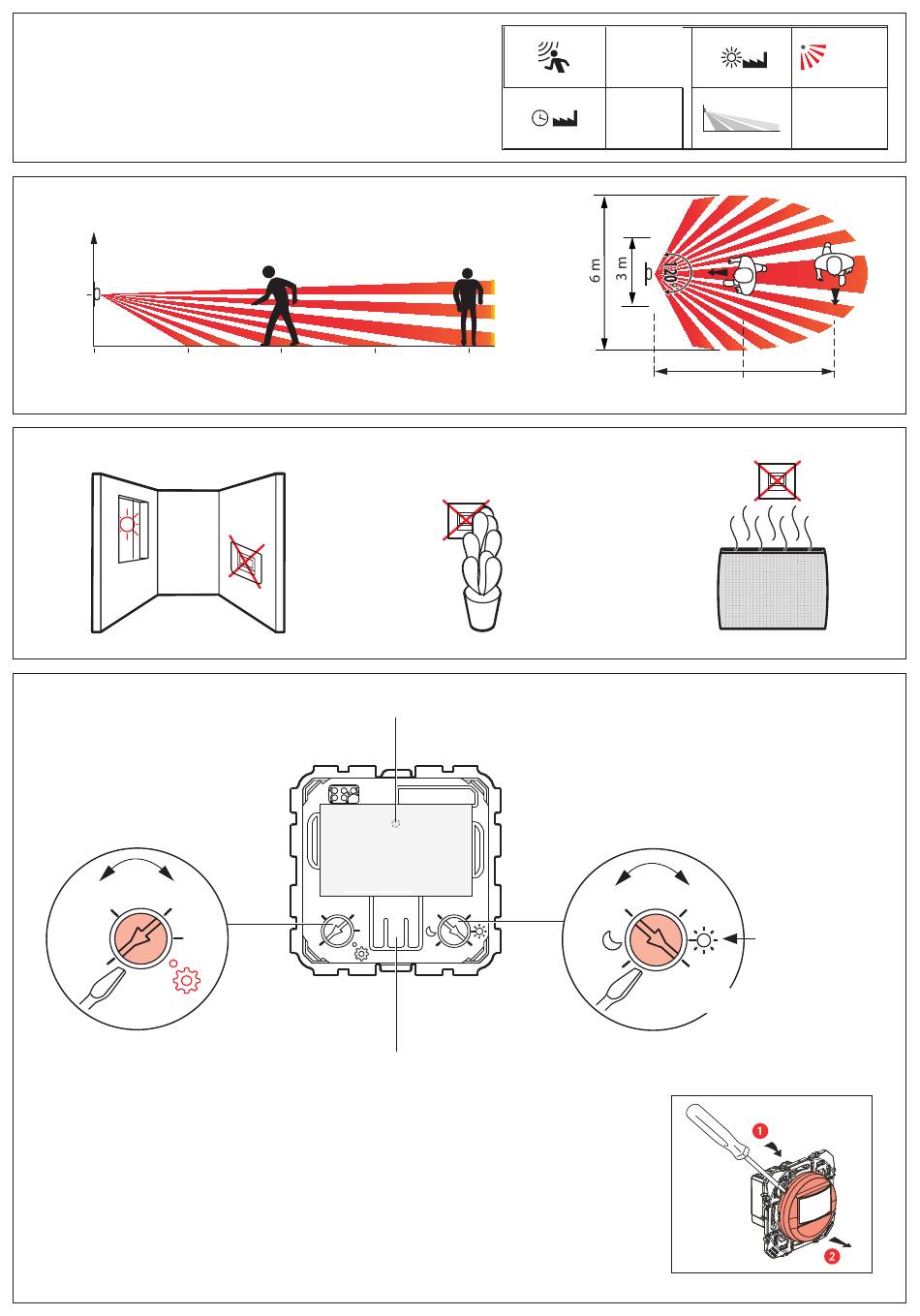 6 m
3 m
120°
1
2