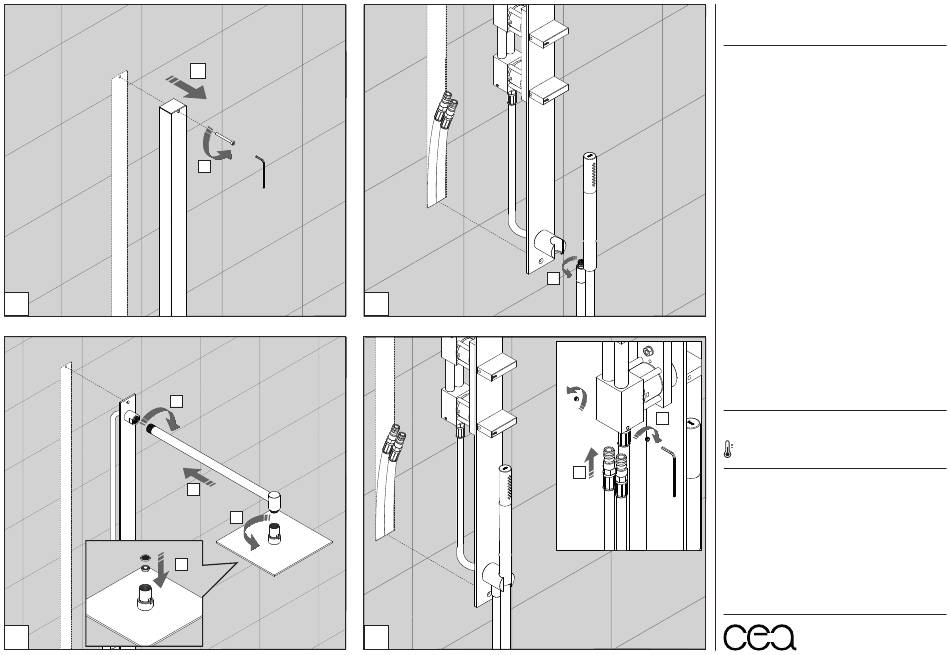 cea