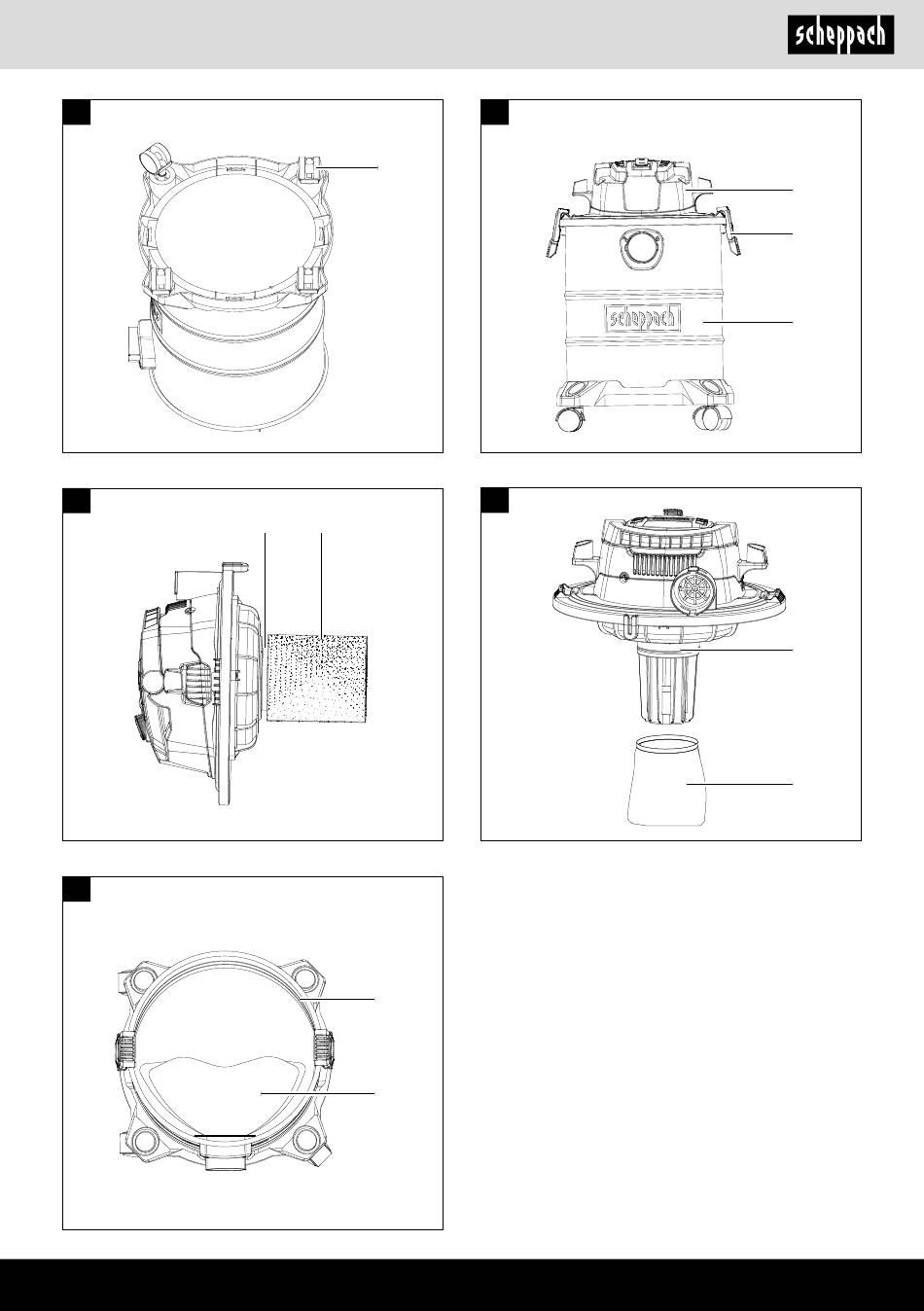 scheppach

scheppach