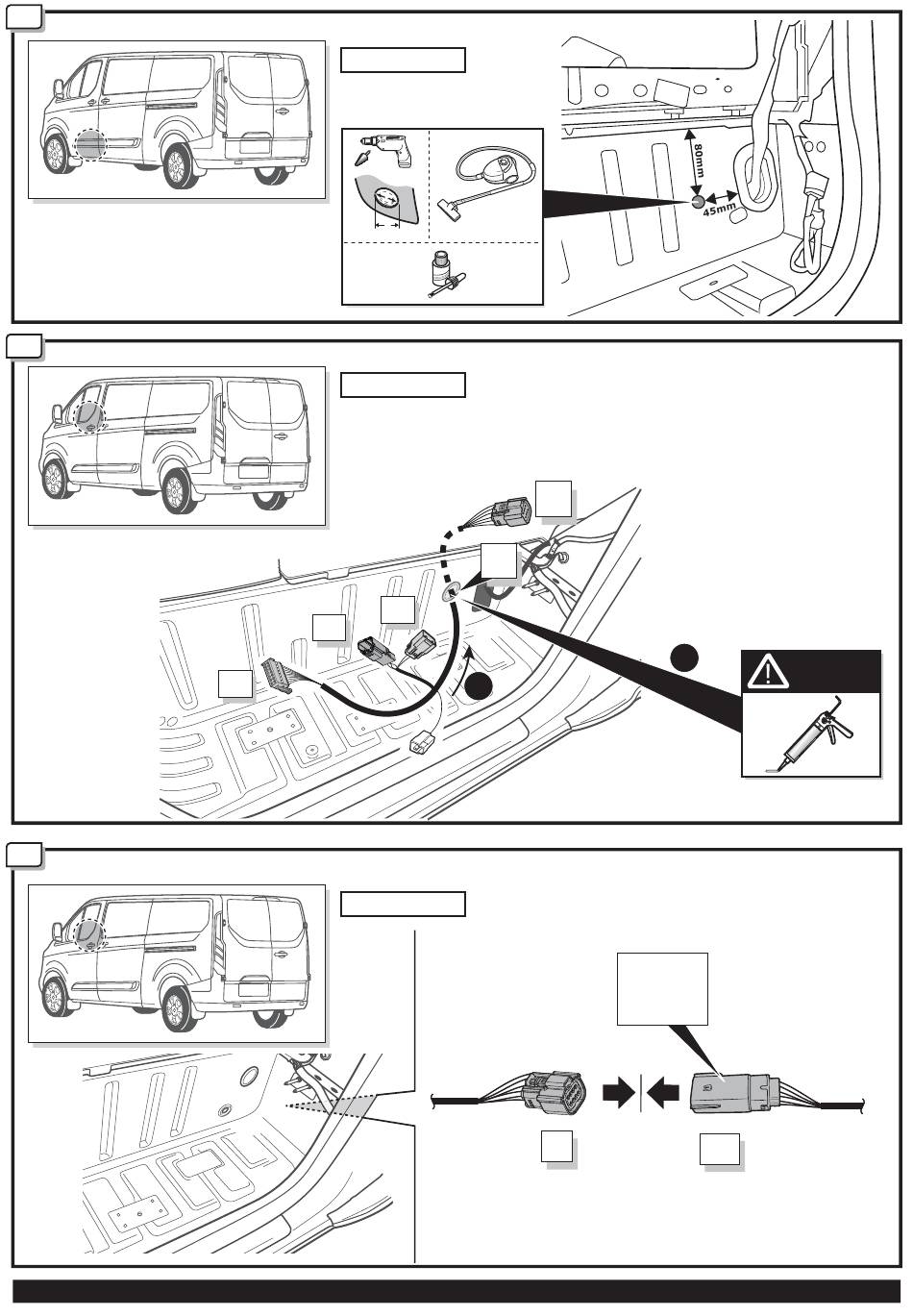 80mm
45mm