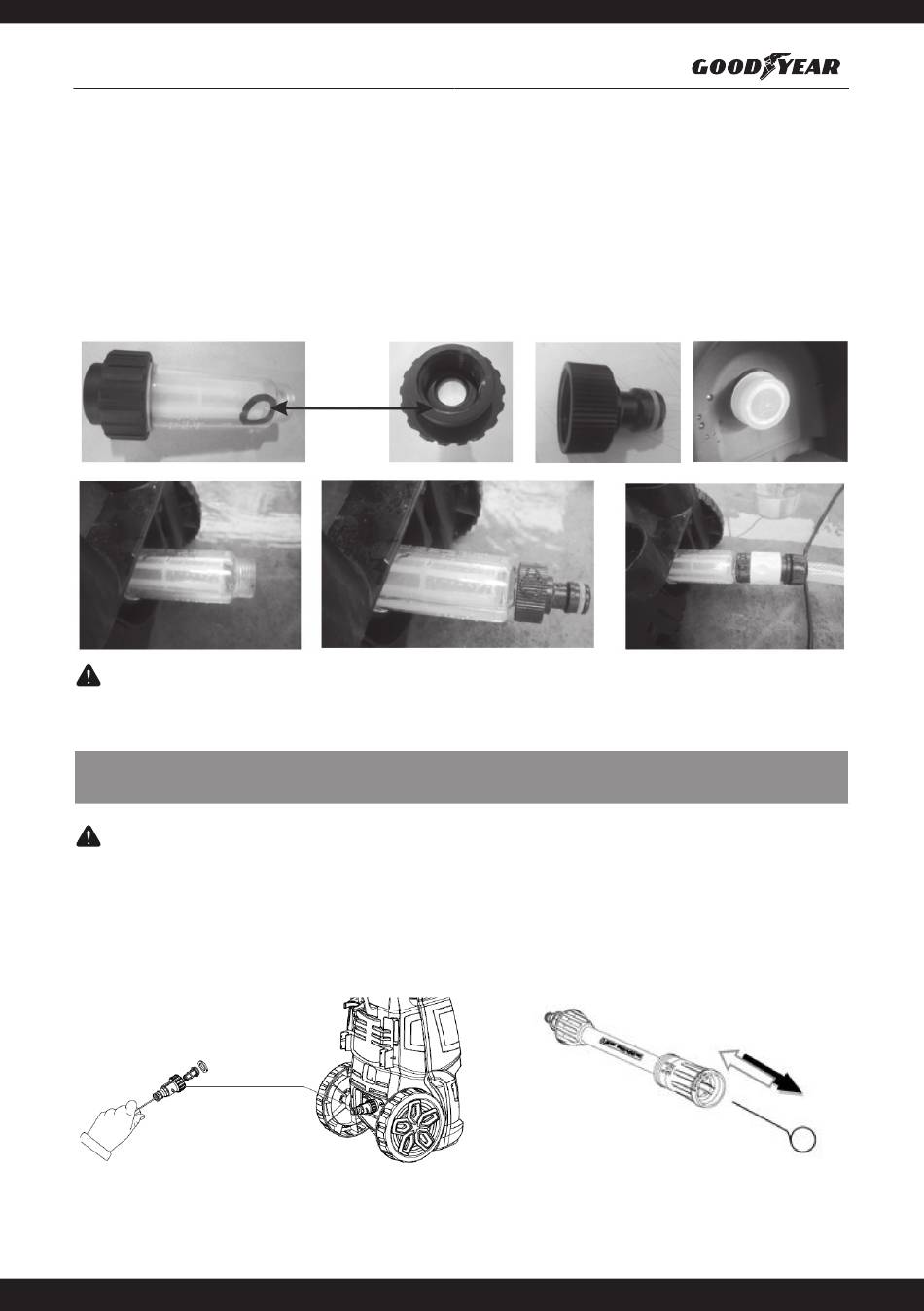 GOODYEAR