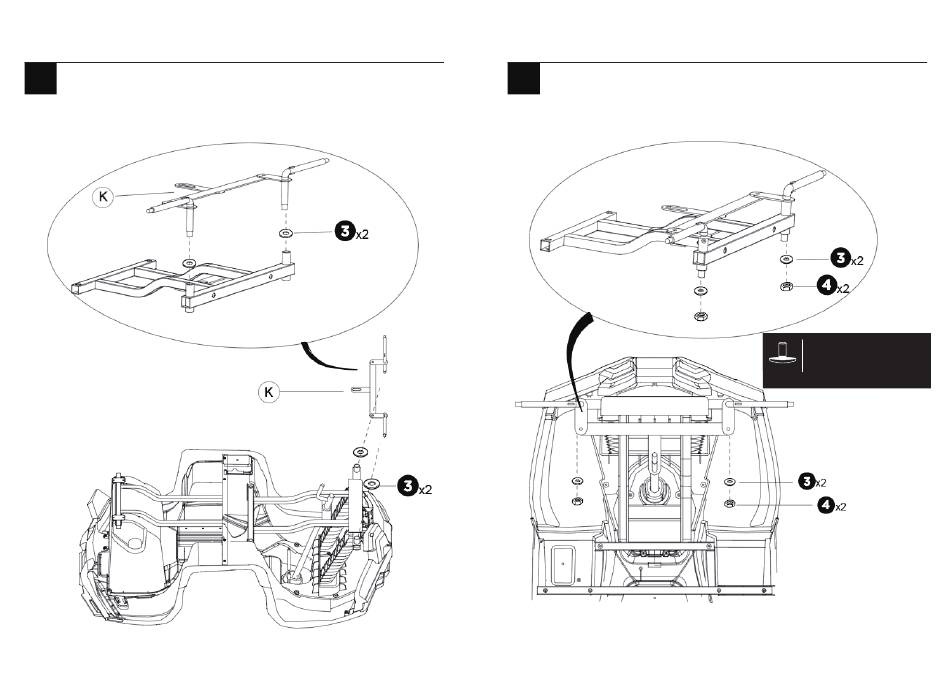 K

3 x2

K

3 x2

3 x2

4 x2

3 x2

4 x2