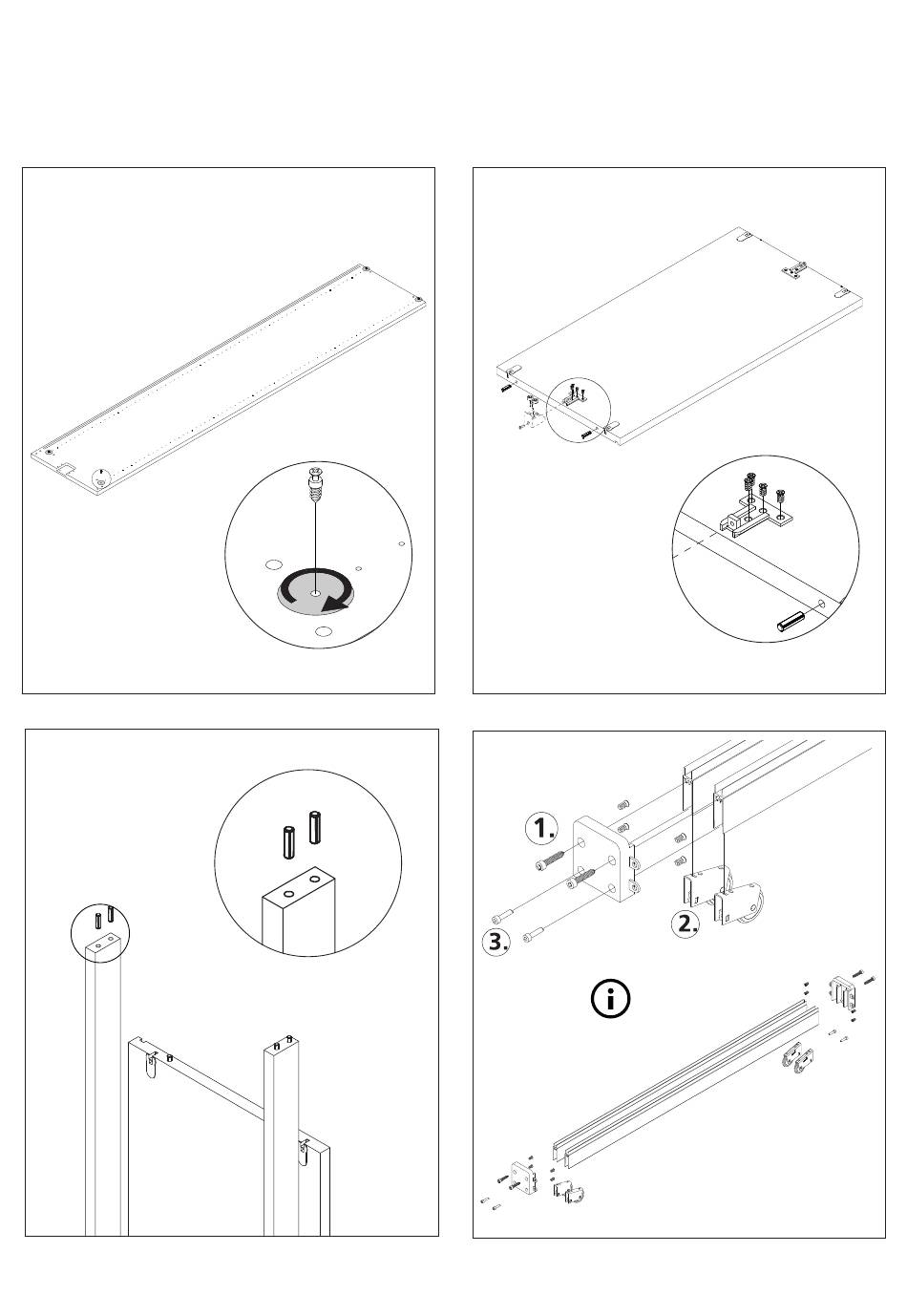 1.

2.

3.

i