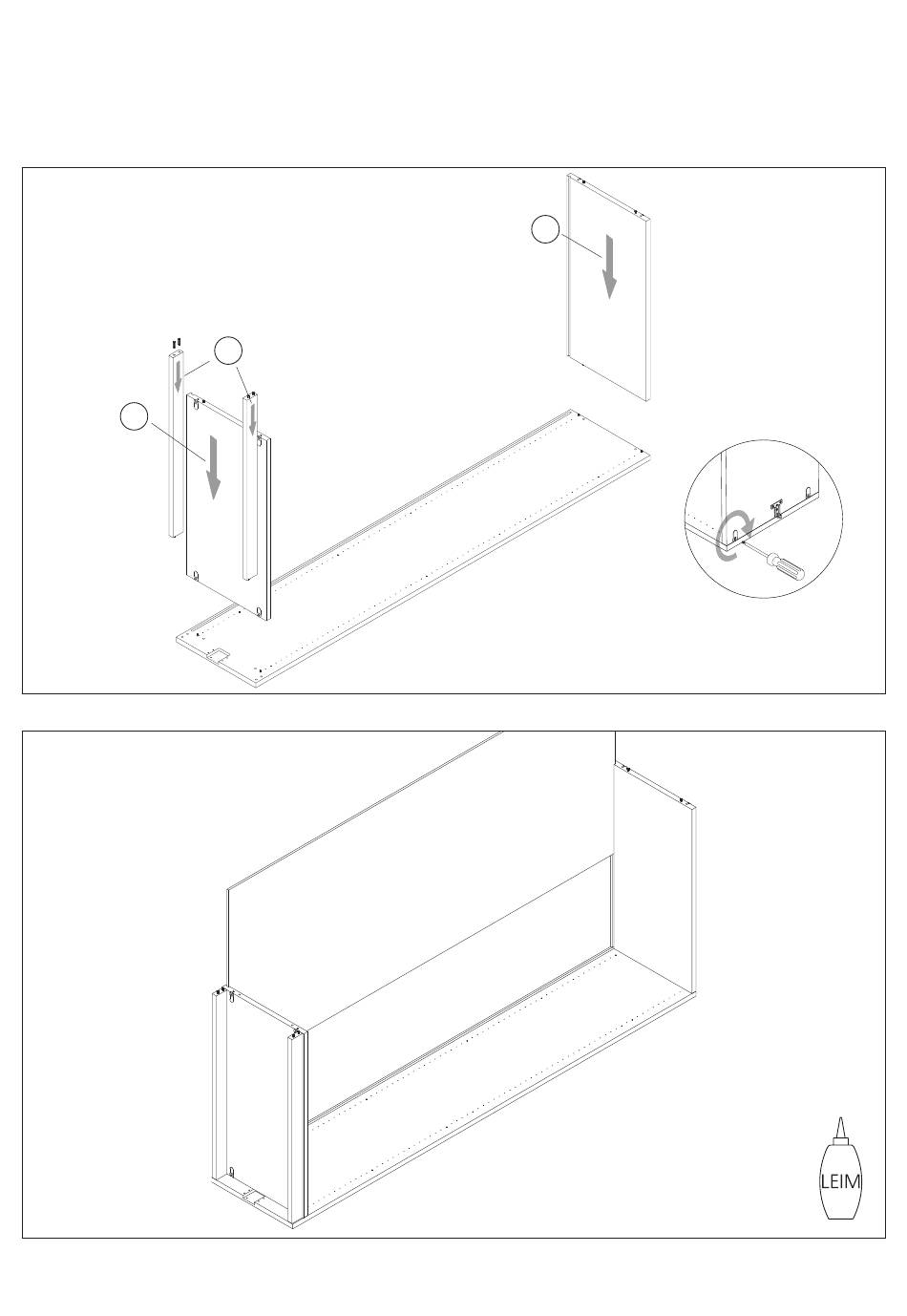 LEIM