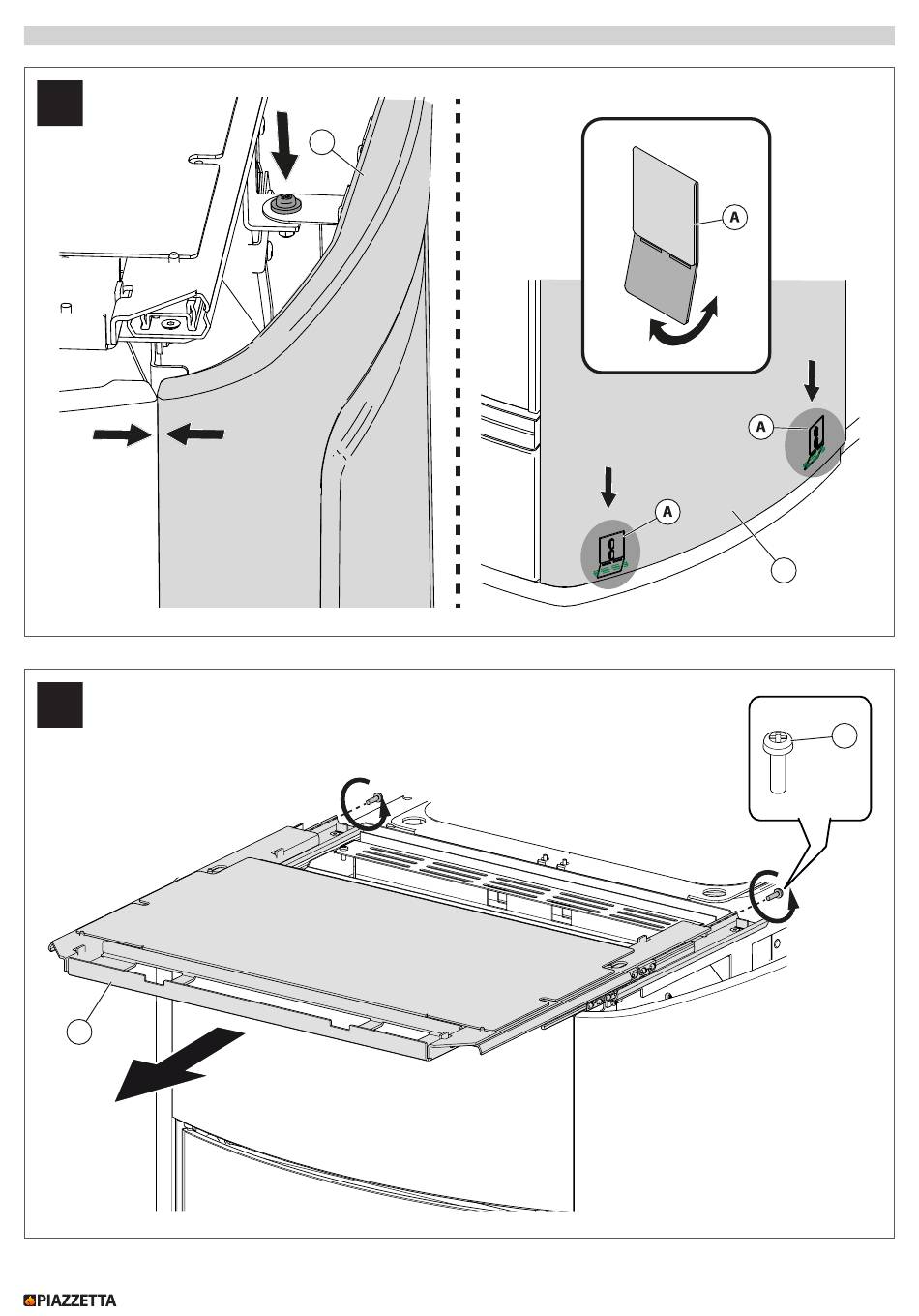 A

A

A

PIAZZETTA