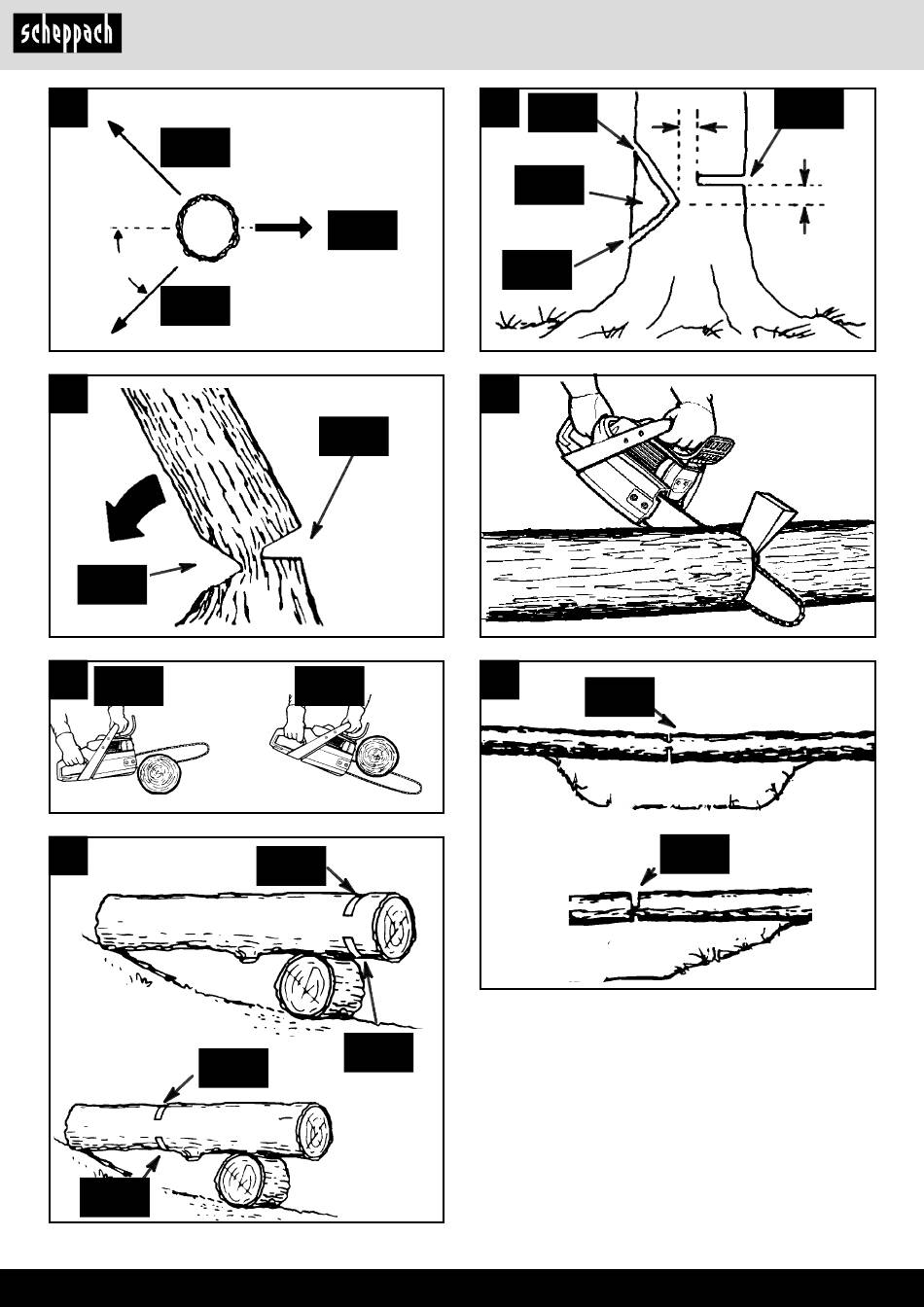 scheppach