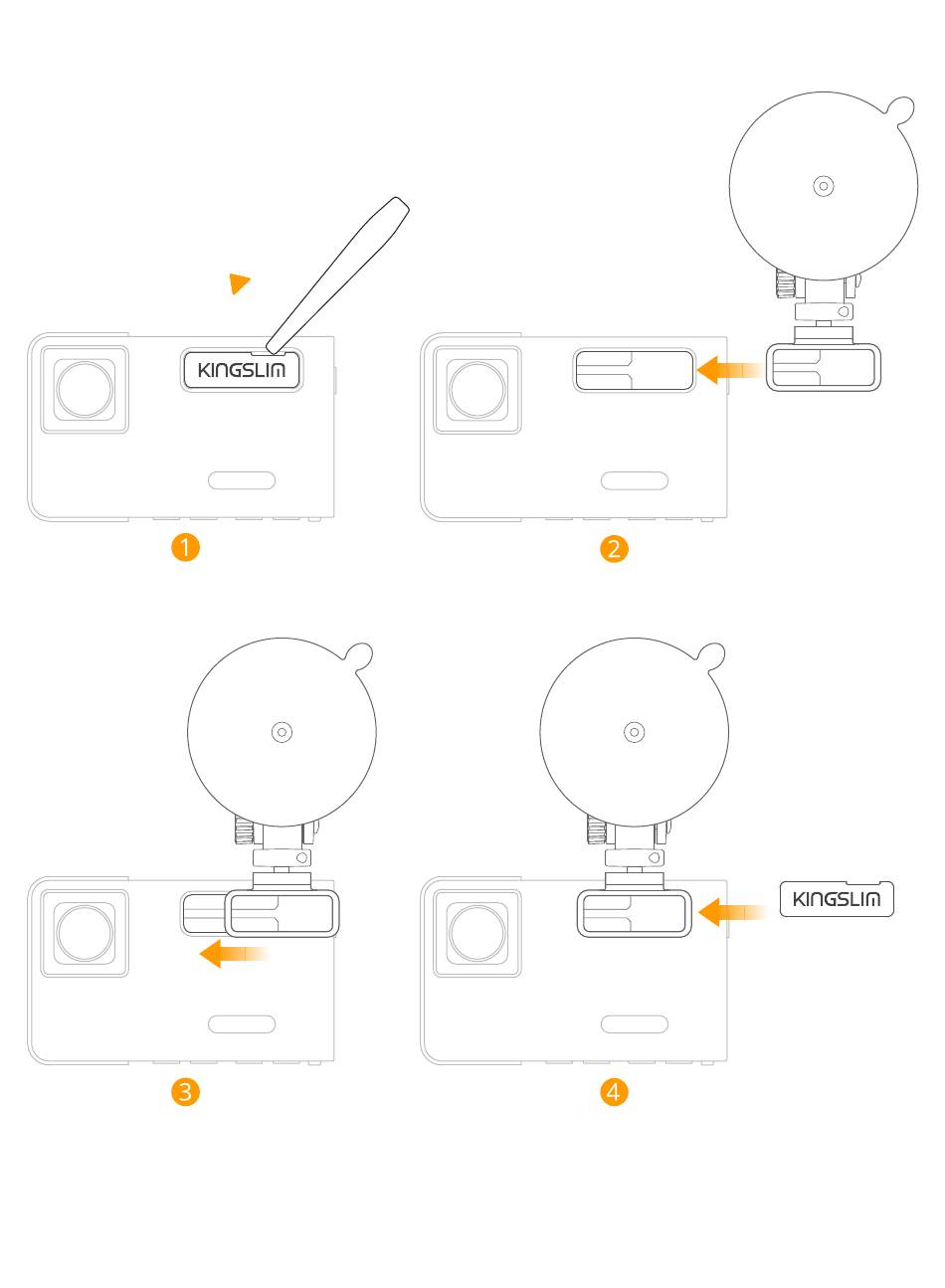 KINGSLIM

1

2

3

KINGSLIM

4