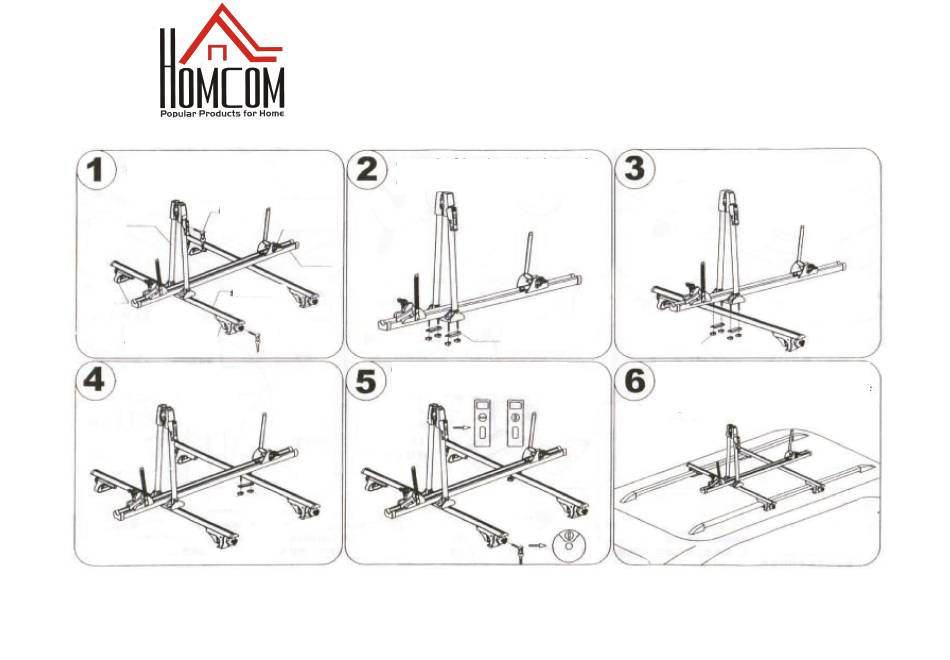 HOMCOM
Popular Products for Home

1

2

3

4

5

6