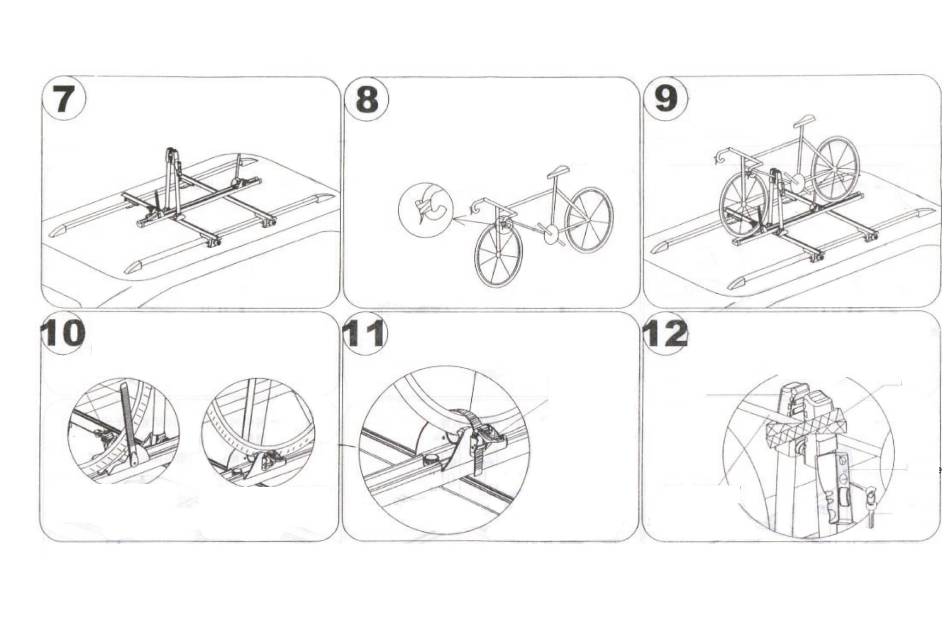 7

8

9

10

11

12