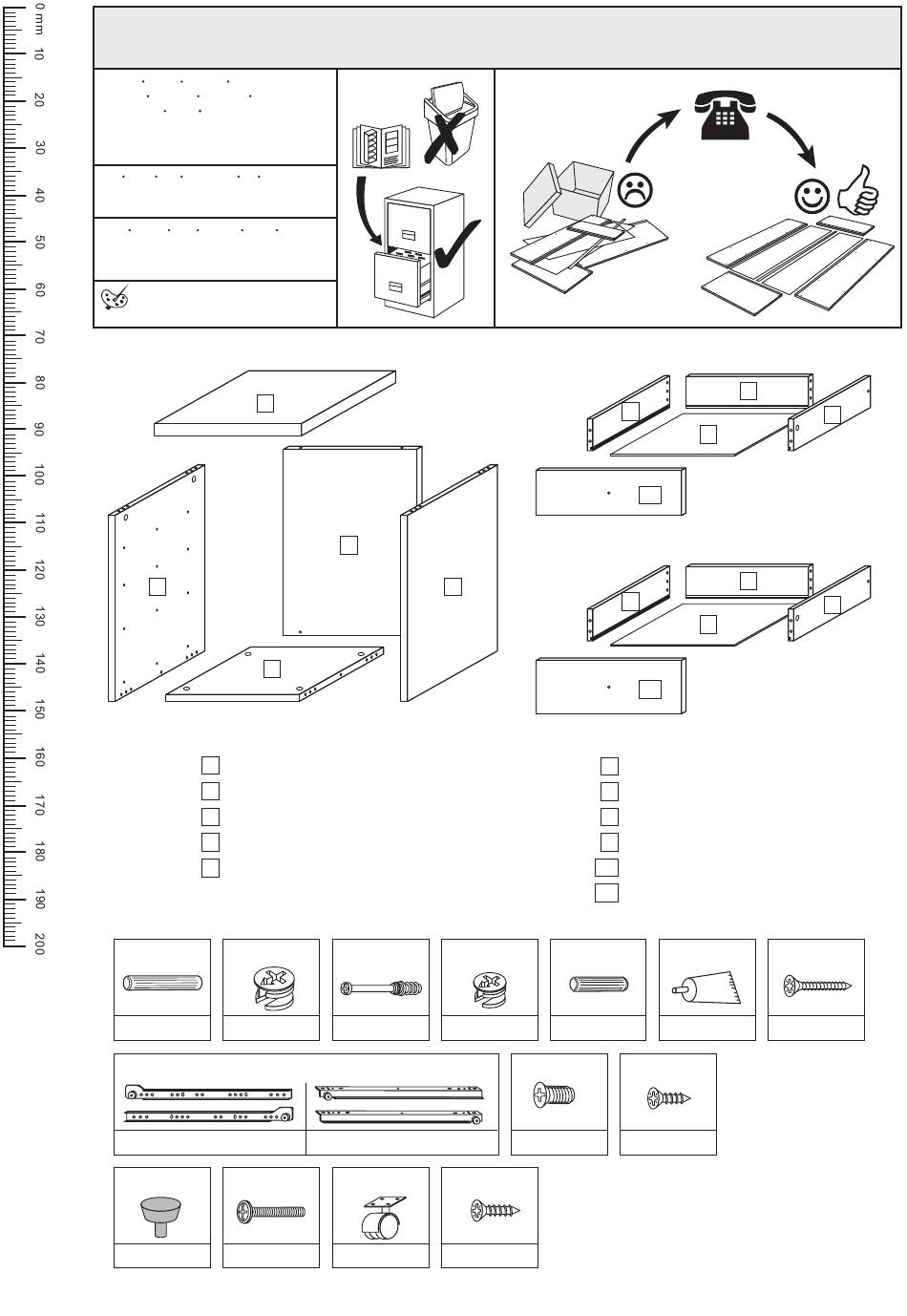 0 mm
10
20
30
40
50
60
70
80
90
100
110
120
130
140
150
160
170
180
190
200