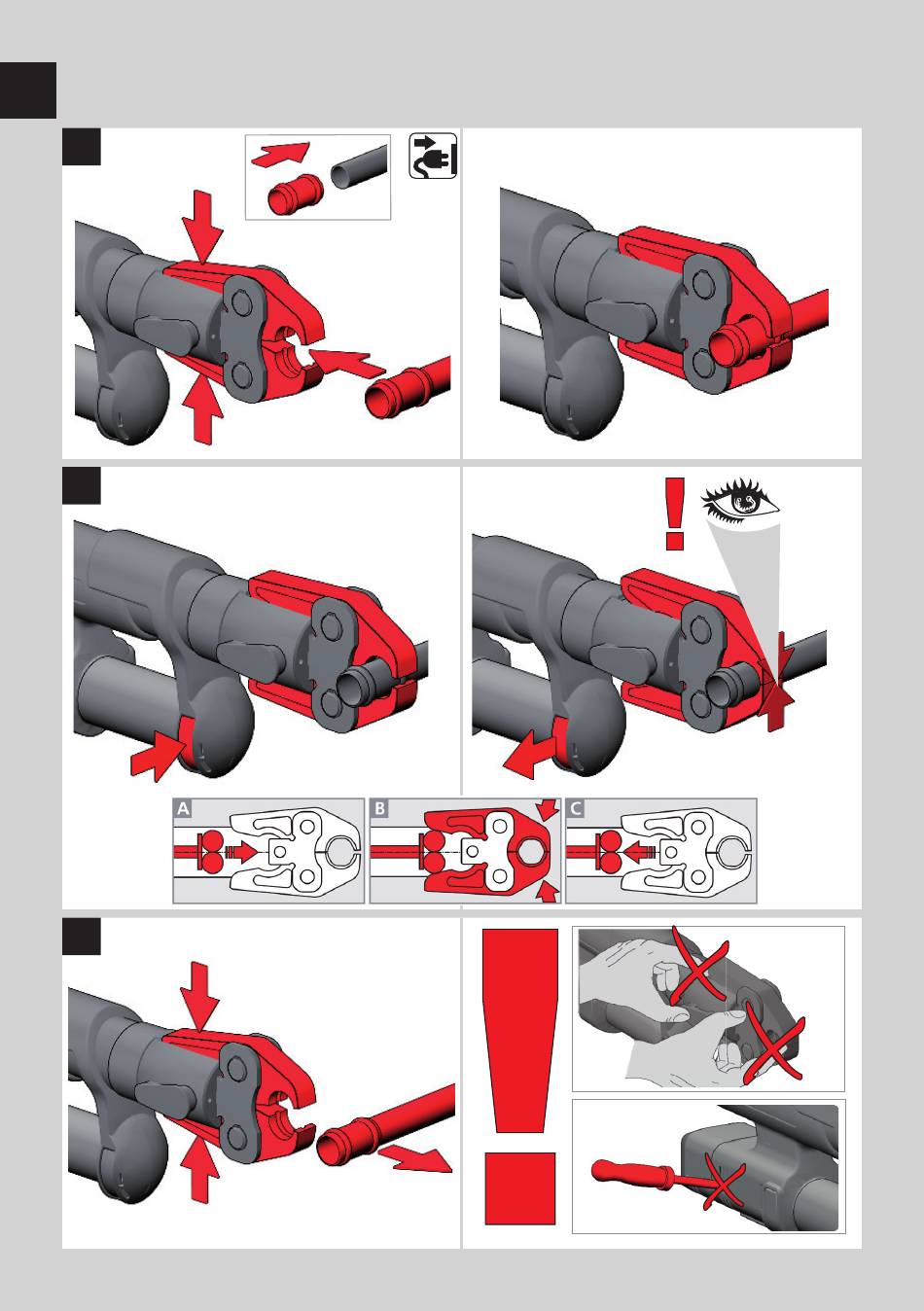 A

B

C