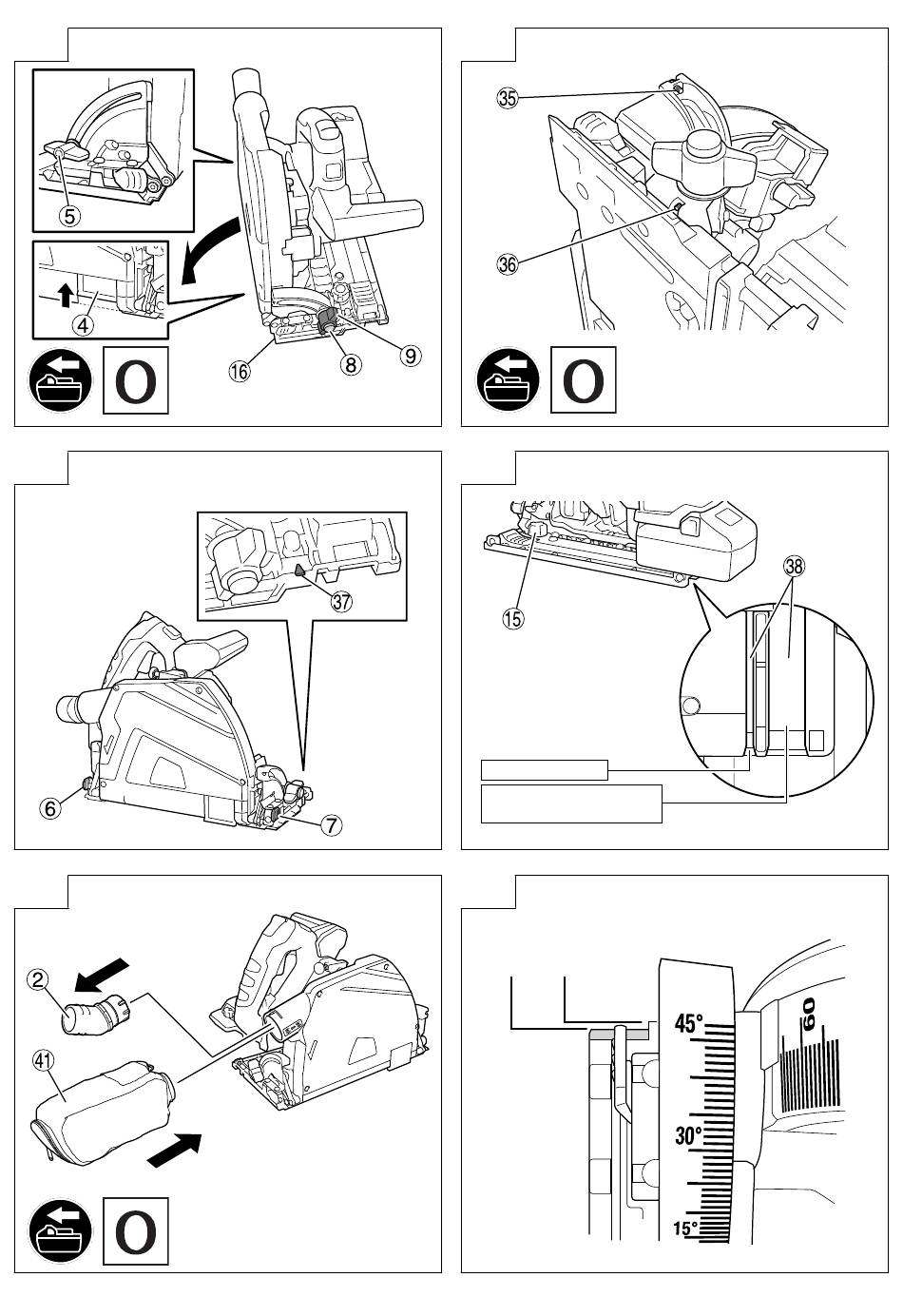 5
4
16
8
9
O

35
36
O

37
6
7

15
38

2
41
O

45°
30°
15°
60