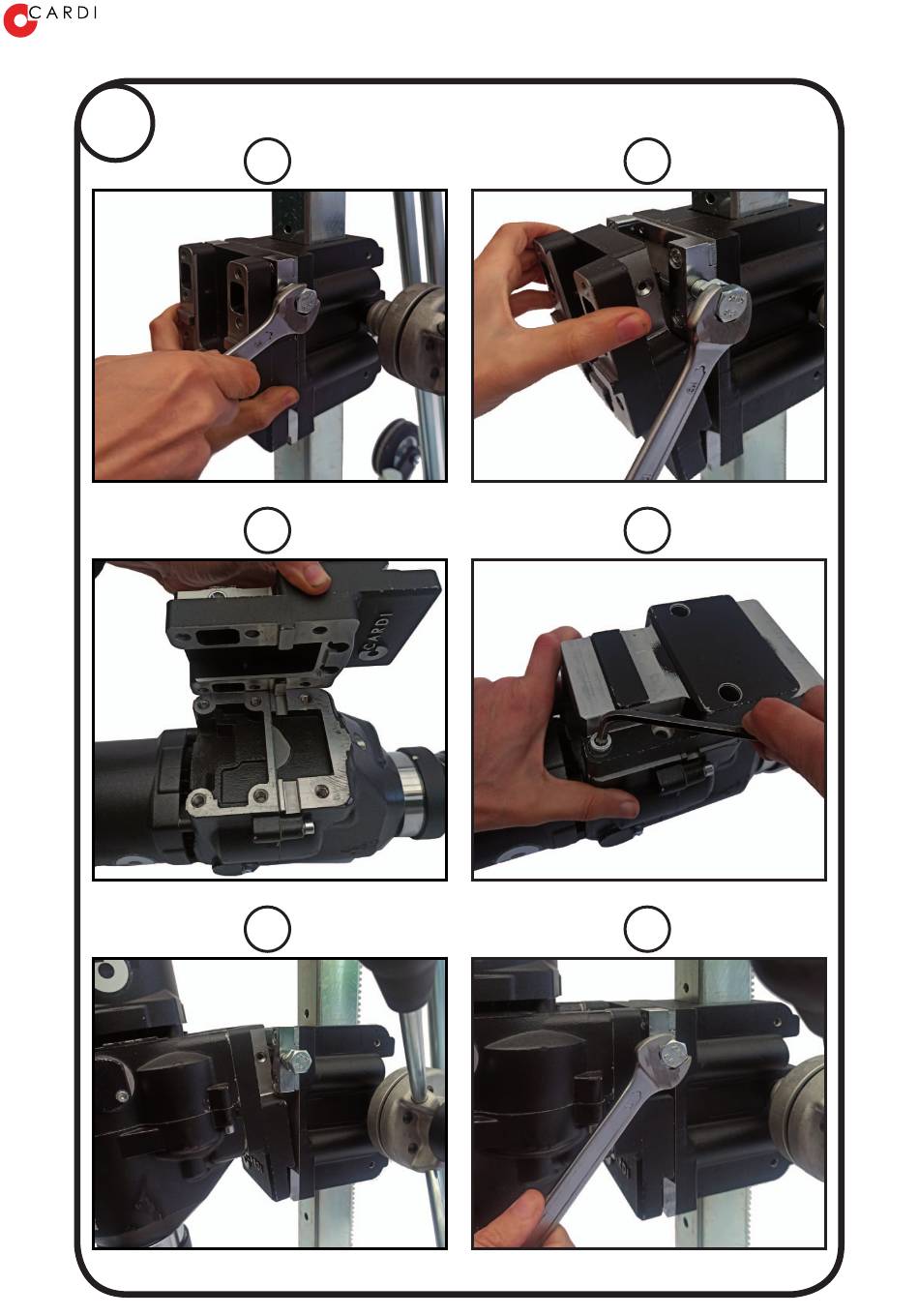 CARDI

CARDI