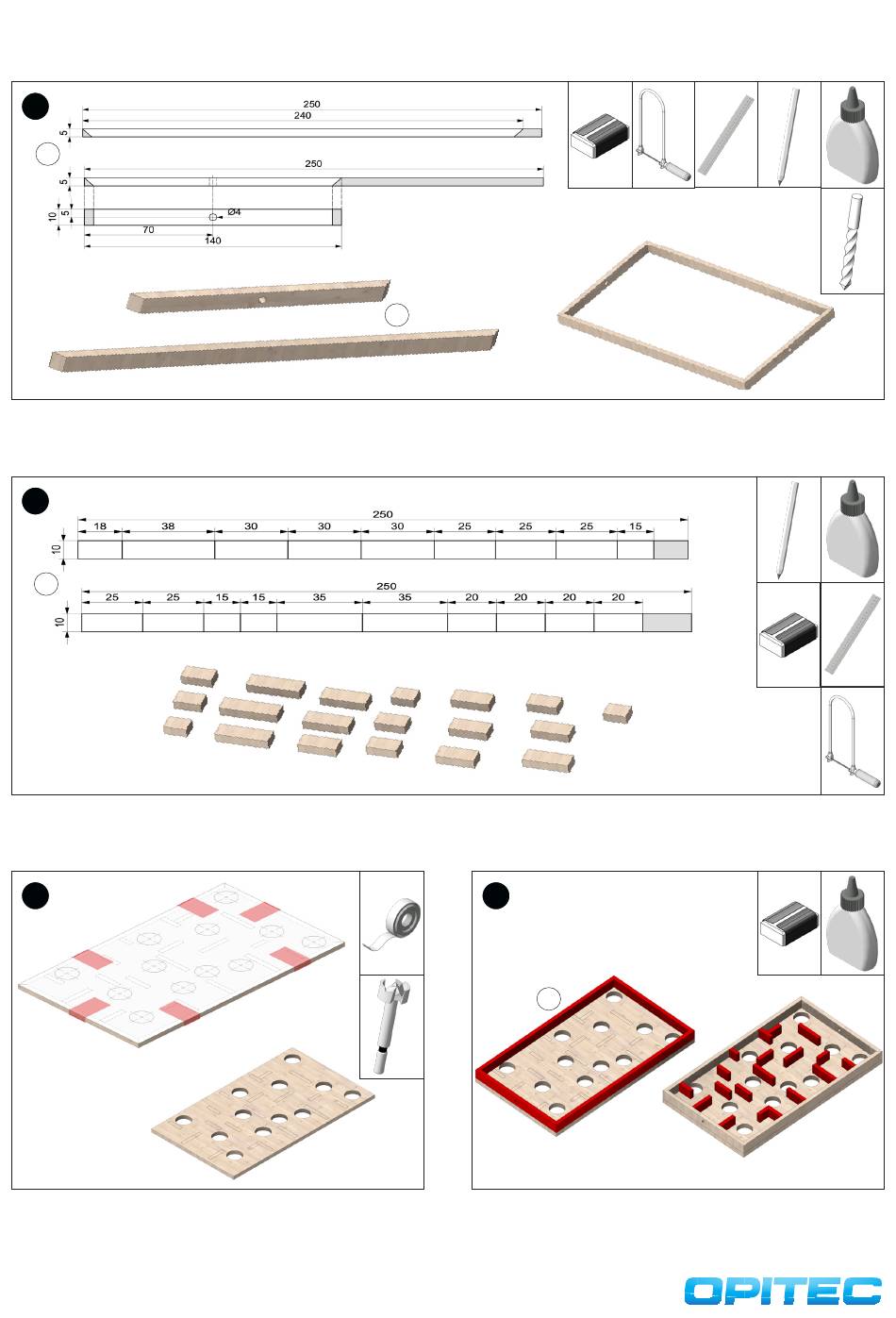 250
240
5
250
5
10
5
Ø4
70
140

250
18
38
30
30
30
25
25
25
15
10
250
25
25
15
15
35
35
20
20
20
20
10

OPITEC