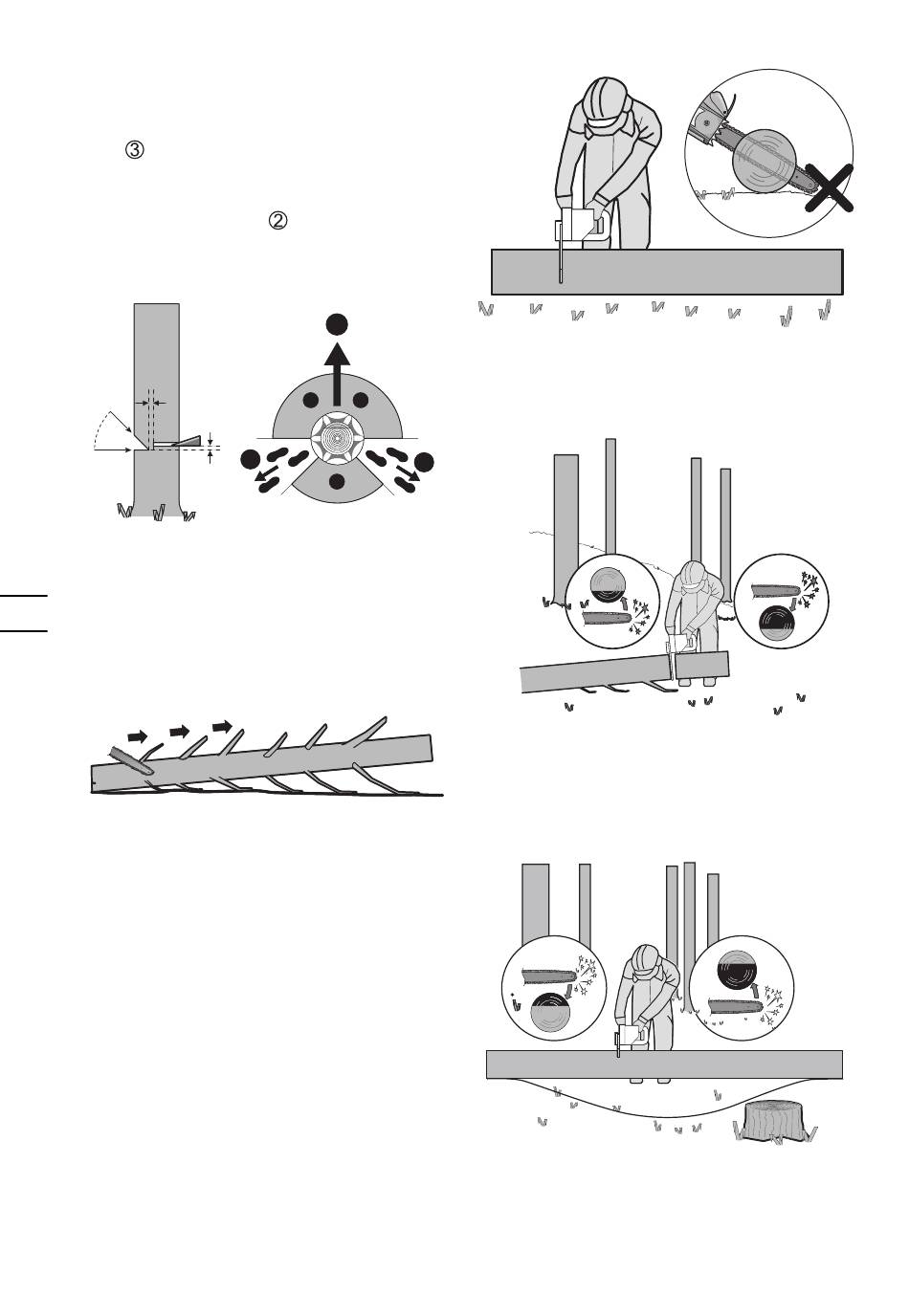 ③

②