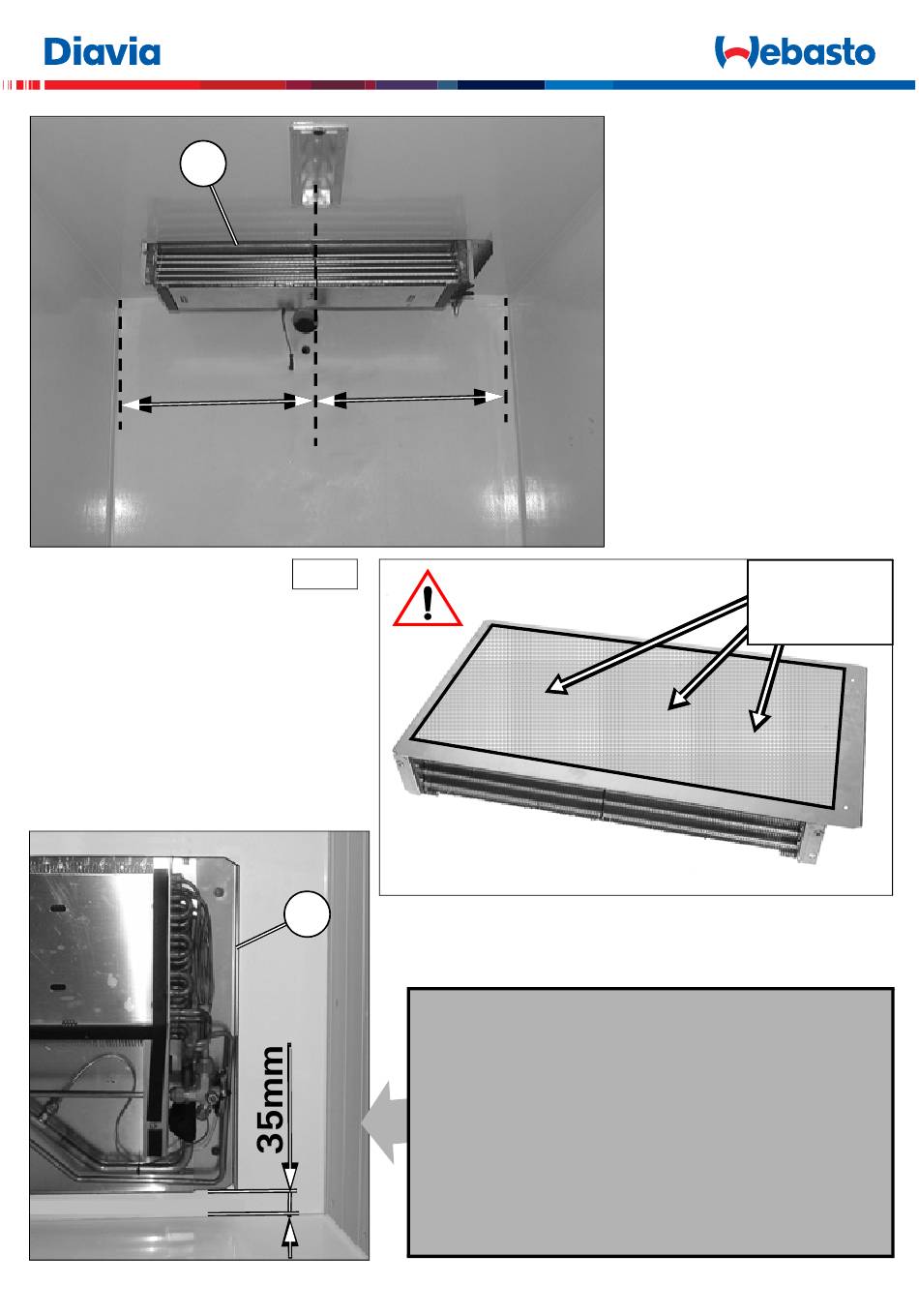 Diavia

Webasto

35mm