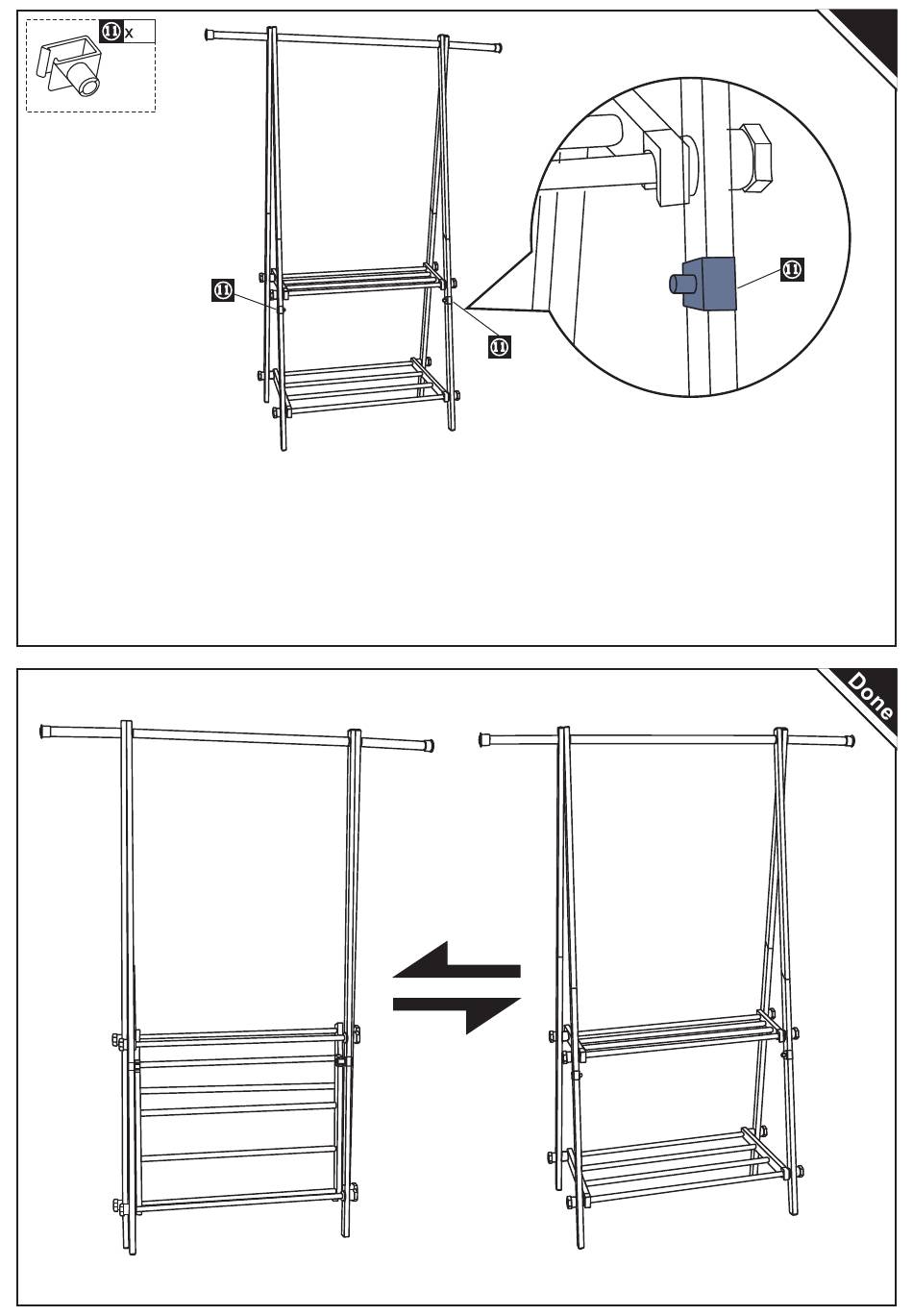 ⑪ x

⑪

⑪

⑪

Done