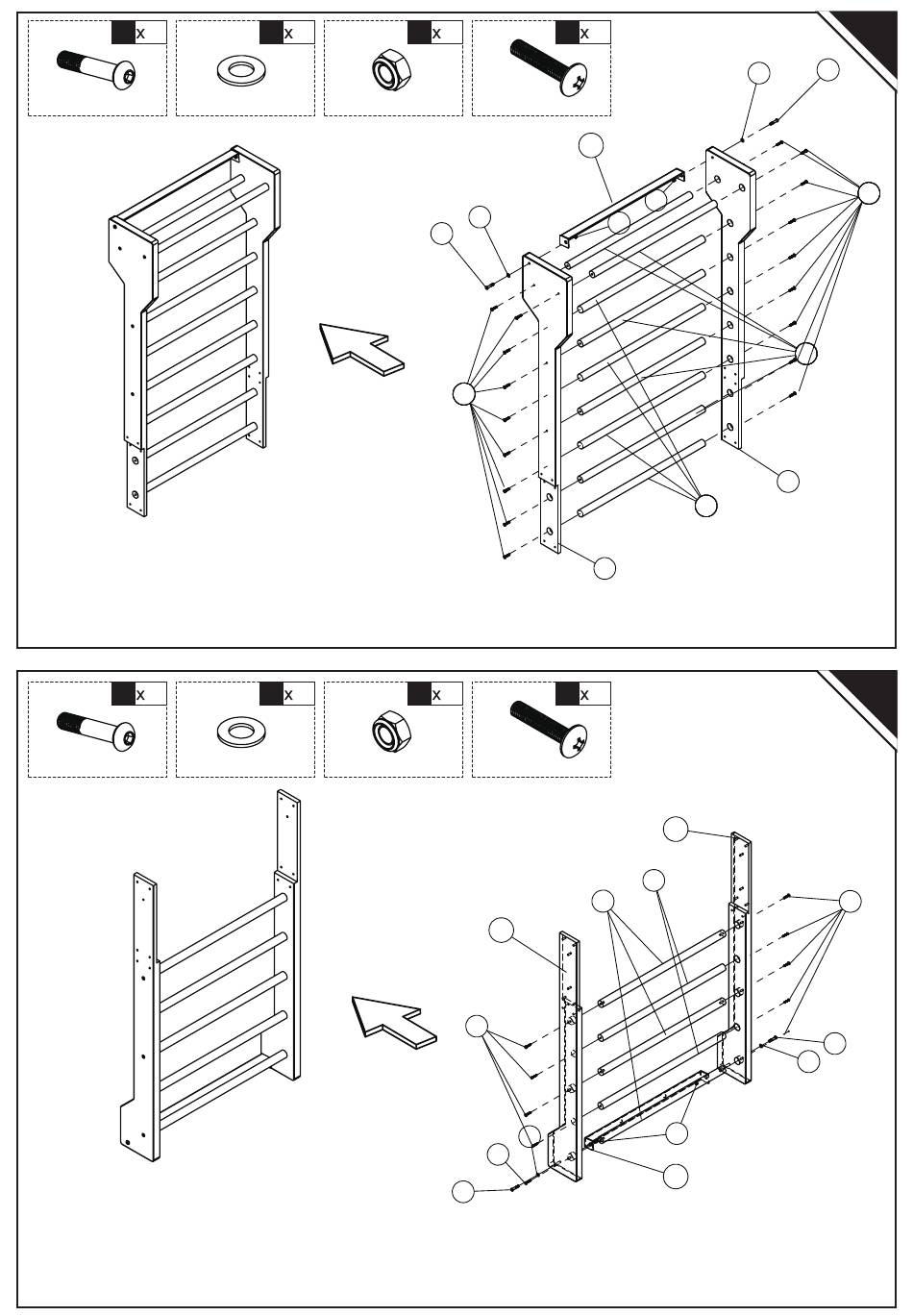 x x x x

x x x x