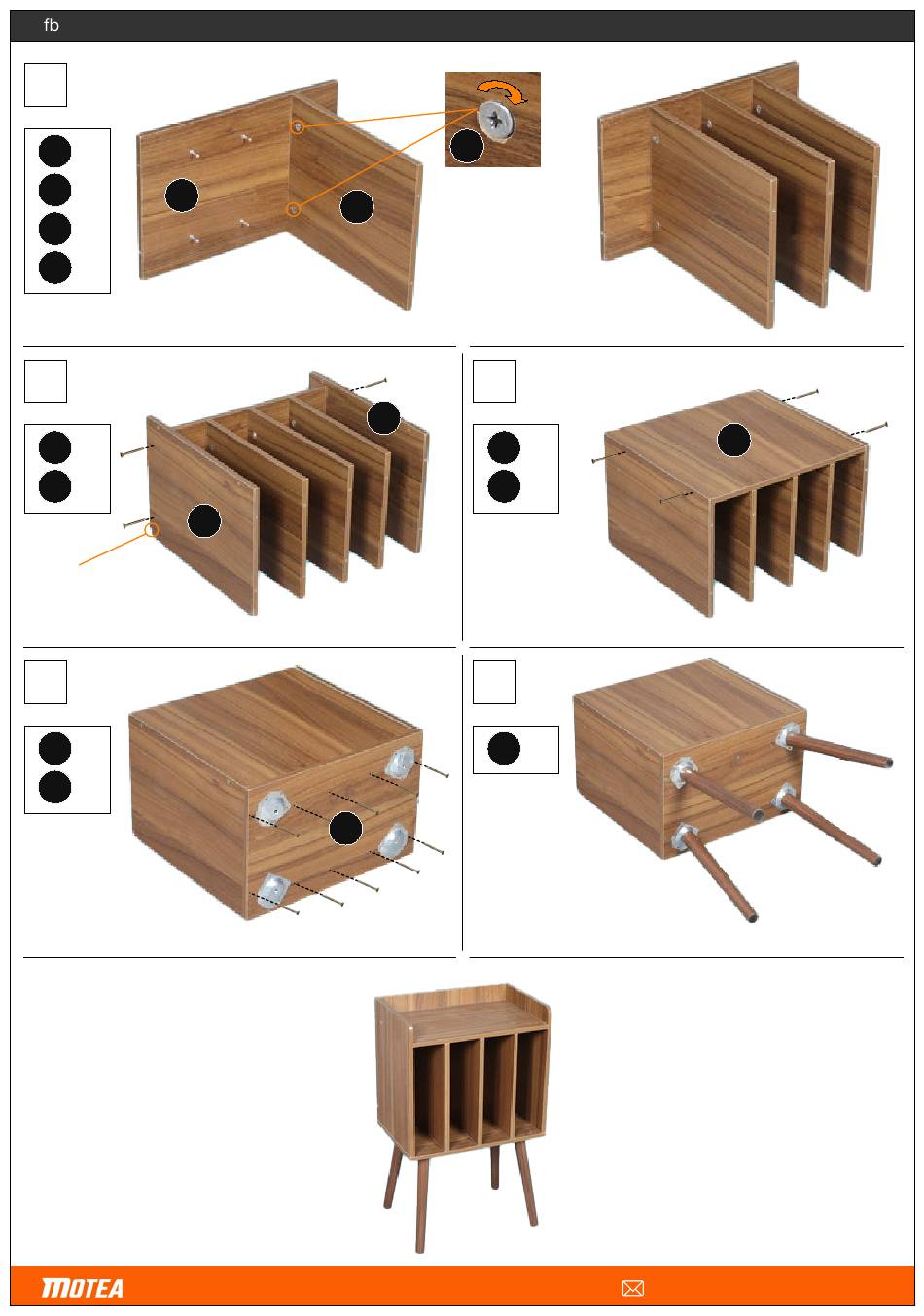 fb

MOTEA